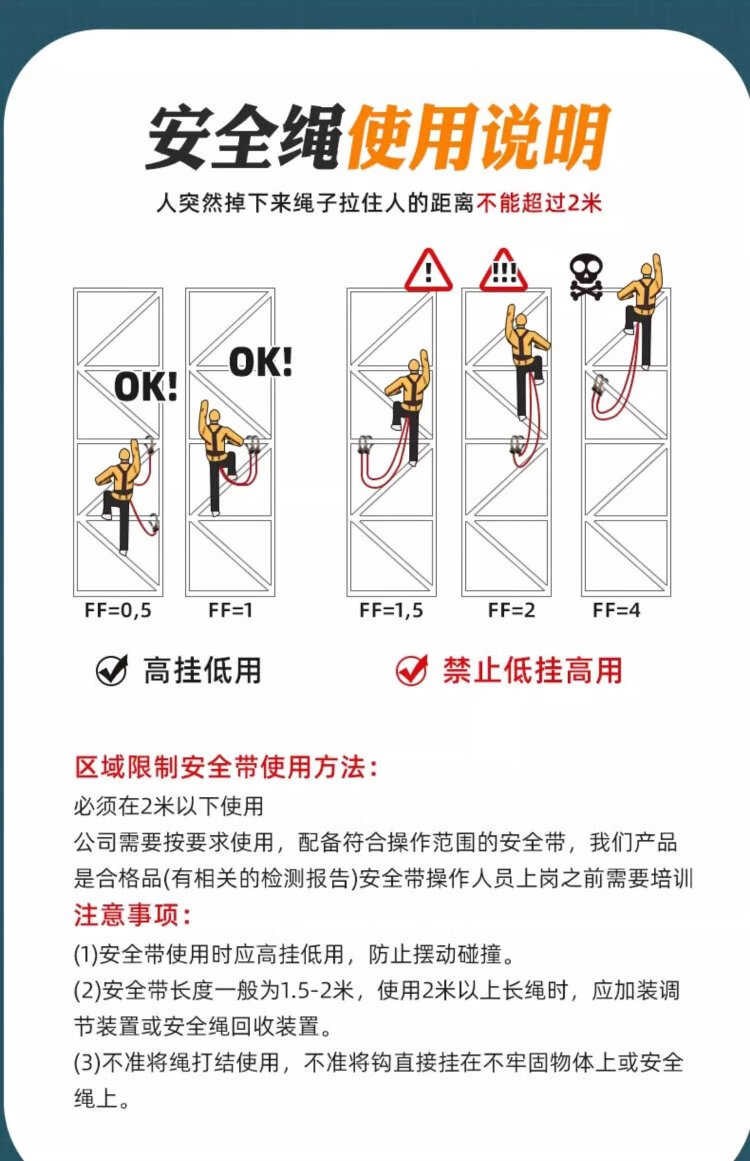 安全绳使用说明

人突然掉下来绳子拉住人的距离不能超过2米

OK!

OK!

!

!!!

FF=0,5

FF=1

FF=1,5

FF=2

FF=4

高挂低用

禁止低挂高用

区域限制安全带使用方法：

必须在2米以下使用

公司需要按要求使用，配备符合操作范围的安全带，我们产品是合格品(有相关的检测报告)安全带操作人员上岗之前需要培训

注意事项：

(1)安全带使用时应高挂低用，防止摆动碰撞。

(2)安全带长度一般为1.5-2米，使用2米以上长绳时，应加装调节装置或安全绳回收装置。

(3)不准将绳打结使用，不准将钩直接挂在不牢固物体上或安全绳上。