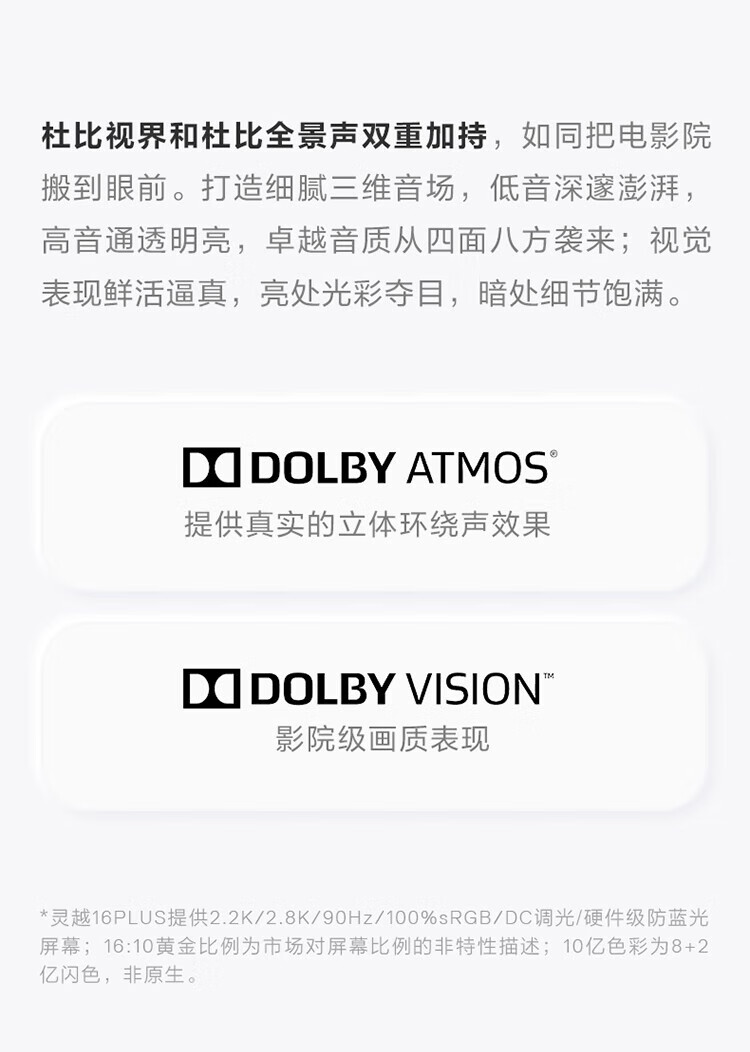 杜比视界和杜比全景声双重加持，如同把电影院搬到眼前。打造细腻三维音场，低音深邃澎湃，高音通透明亮，卓越音质从四面八方袭来；视觉表现鲜活逼真，亮处光彩夺目，暗处细节饱满。

DOLBY ATMOS®
提供真实的立体环绕声效果

DOLBY VISION™
影院级画质表现

*灵越16PLUS提供2.2K/2.8K/90Hz/100%sRGB/DC调光/硬件级防蓝光屏幕；16:10黄金比例为市场对屏幕比例的非特性描述；10亿色彩为8+2亿闪色，非原生。