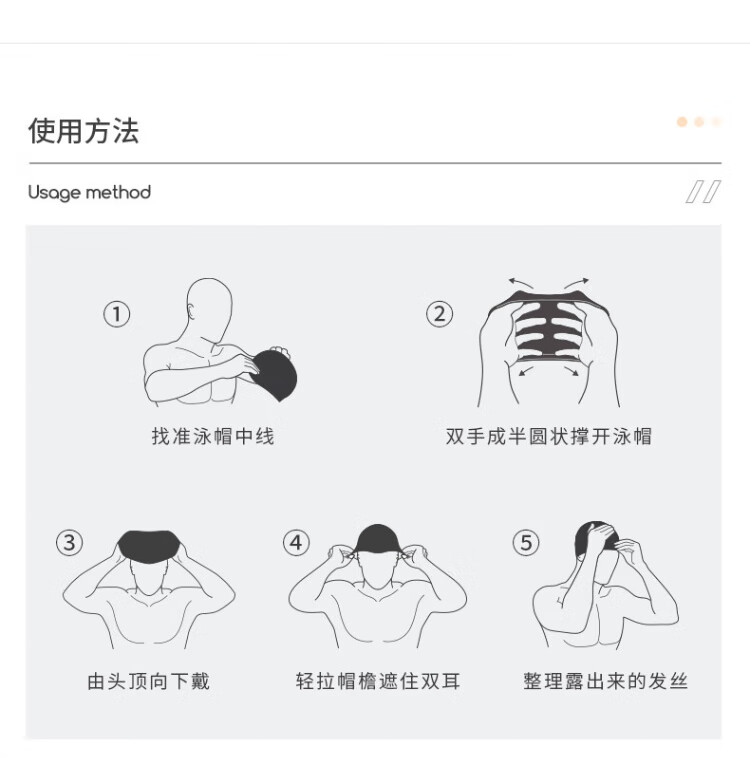 使用方法

Usage method

①

找准泳帽中线

②

双手成半圆状撑开泳帽

③

由头顶向下戴

④

轻拉帽檐遮住双耳

⑤

整理露出来的发丝