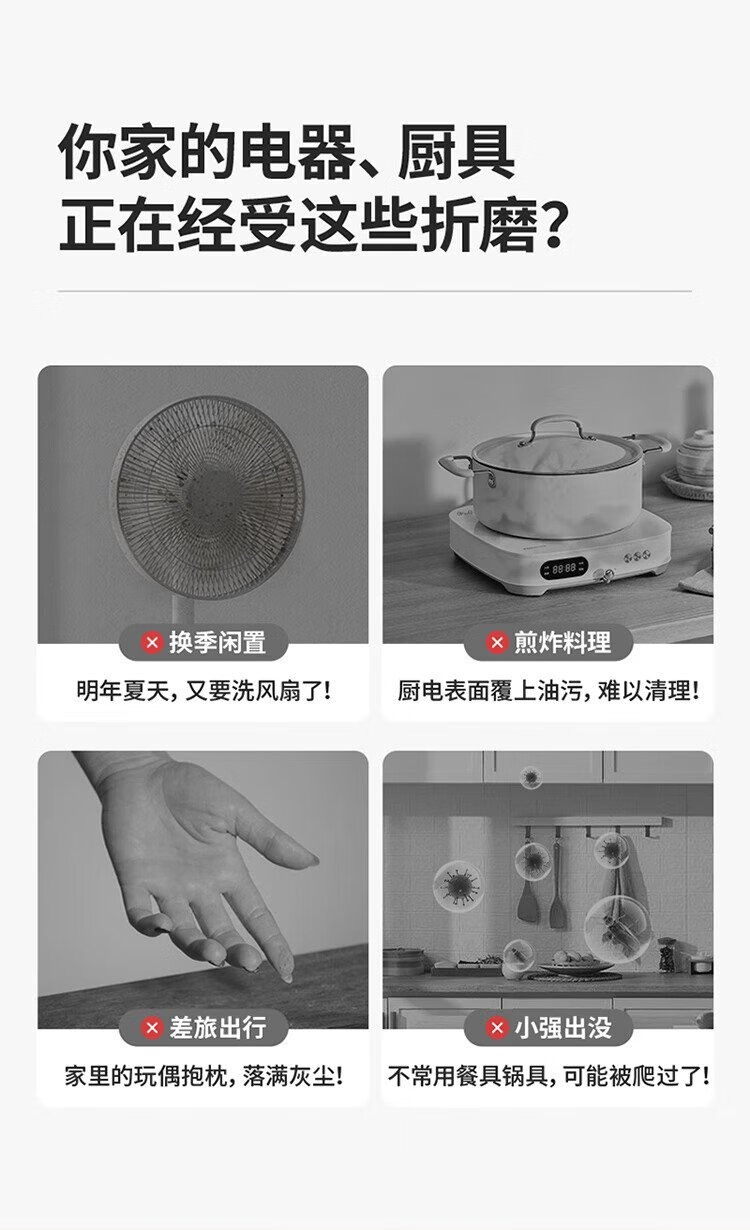 你家的电器、厨具
正在经受这些折磨?

换季闲置

明年夏天,又要洗风扇了!

煎炸料理

厨电表面覆上油污,难以清理!

差旅出行

家里的玩偶抱枕,落满灰尘!

小强出没

不常用餐具锅具,可能被爬过了!