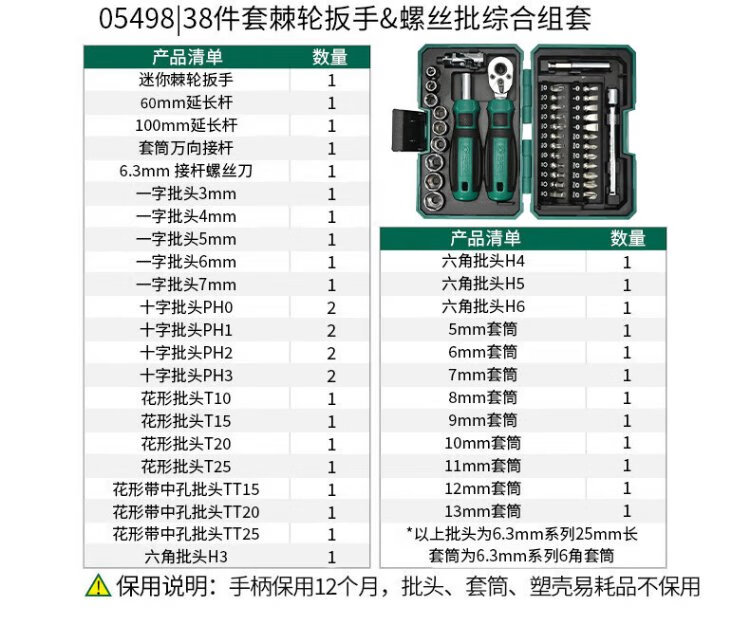 05498|38件套棘轮扳手&螺丝批综合组套

| 产品清单 | 数量 |
|---|---|
| 迷你棘轮扳手 | 1 |
| 60mm延长杆 | 1 |
| 100mm延长杆 | 1 |
| 套筒万向接杆 | 1 |
| 6.3mm 接杆螺丝刀 | 1 |
| 一字批头3mm | 1 |
| 一字批头4mm | 1 |
| 一字批头5mm | 1 |
| 一字批头6mm | 1 |
| 一字批头7mm | 1 |
| 十字批头PH0 | 2 |
| 十字批头PH1 | 2 |
| 十字批头PH2 | 2 |
| 十字批头PH3 | 2 |
| 花形批头T10 | 1 |
| 花形批头T15 | 1 |
| 花形批头T20 | 1 |
| 花形批头T25 | 1 |
| 花形带中孔批头TT15 | 1 |
| 花形带中孔批头TT20 | 1 |
| 花形带中孔批头TT25 | 1 |
| 六角批头H3 | 1 |

| 产品清单 | 数量 |
|---|---|
| 六角批头H4 | 1 |
| 六角批头H5 | 1 |
| 六角批头H6 | 1 |
| 5mm套筒 | 1 |
| 6mm套筒 | 1 |
| 7mm套筒 | 1 |
| 8mm套筒 | 1 |
| 9mm套筒 | 1 |
| 10mm套筒 | 1 |
| 11mm套筒 | 1 |
| 12mm套筒 | 1 |
| 13mm套筒 | 1 |

*以上批头为6.3mm系列25mm长
套筒为6.3mm系列6角套筒

保用说明：手柄保用12个月，批头、套筒、塑壳易耗品不保用