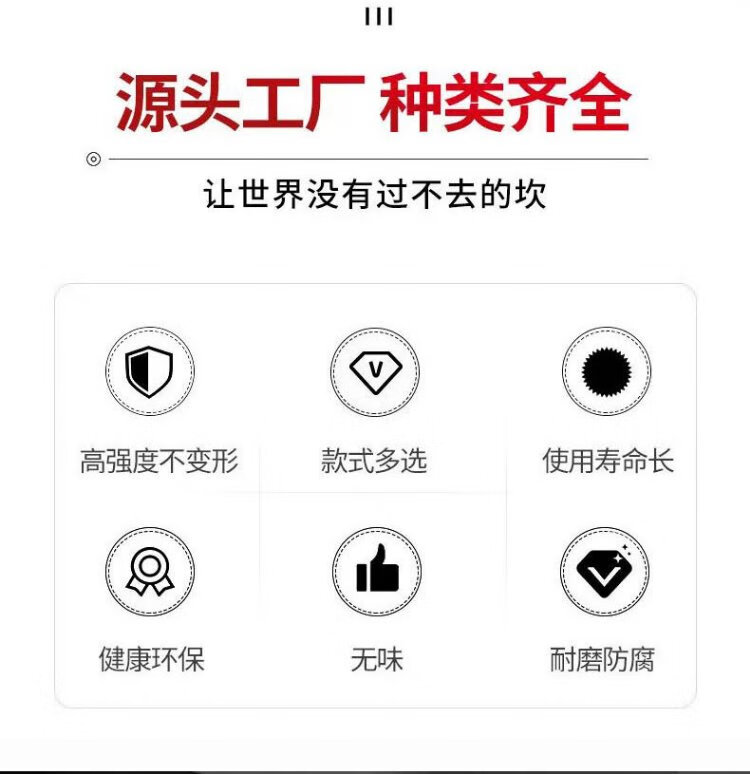 源头工厂 种类齐全

让世界没有过不去的坎

高强度不变形

款式多选

使用寿命长

健康环保

无味

耐磨防腐