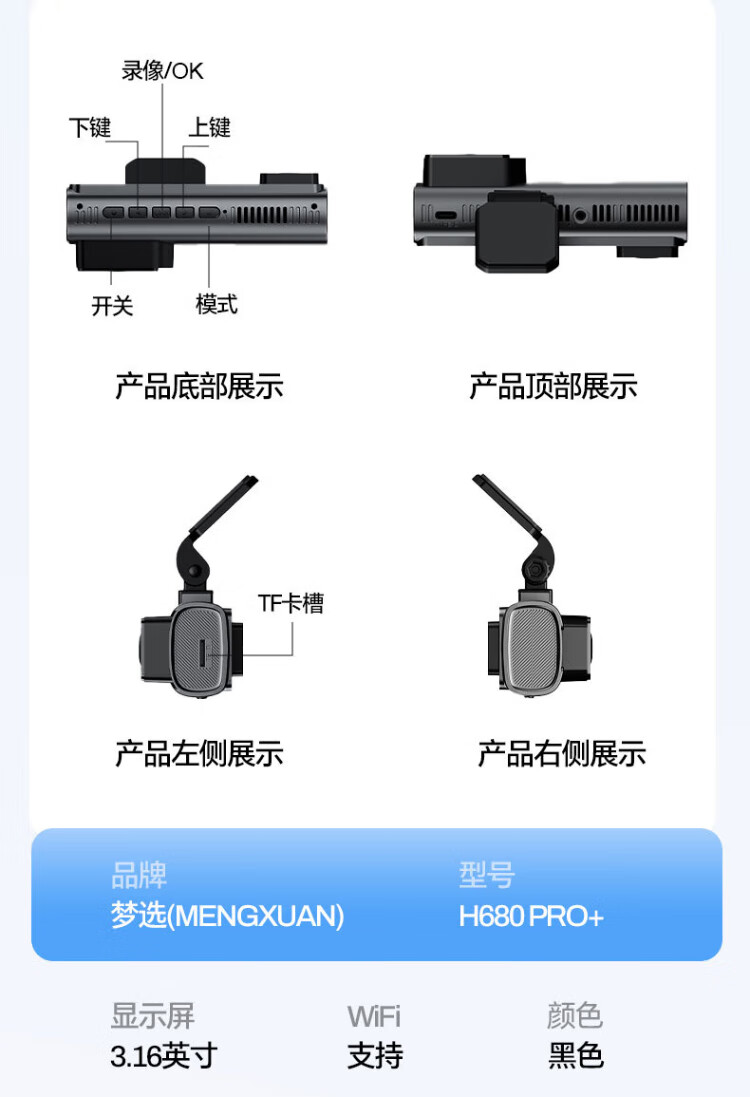 录像/OK
下键
上键
开关
模式

产品底部展示

产品顶部展示

TF卡槽

产品左侧展示

产品右侧展示

品牌
梦选(MENGXUAN)

型号
H680 PRO+

显示屏
3.16英寸

WiFi
支持

颜色
黑色