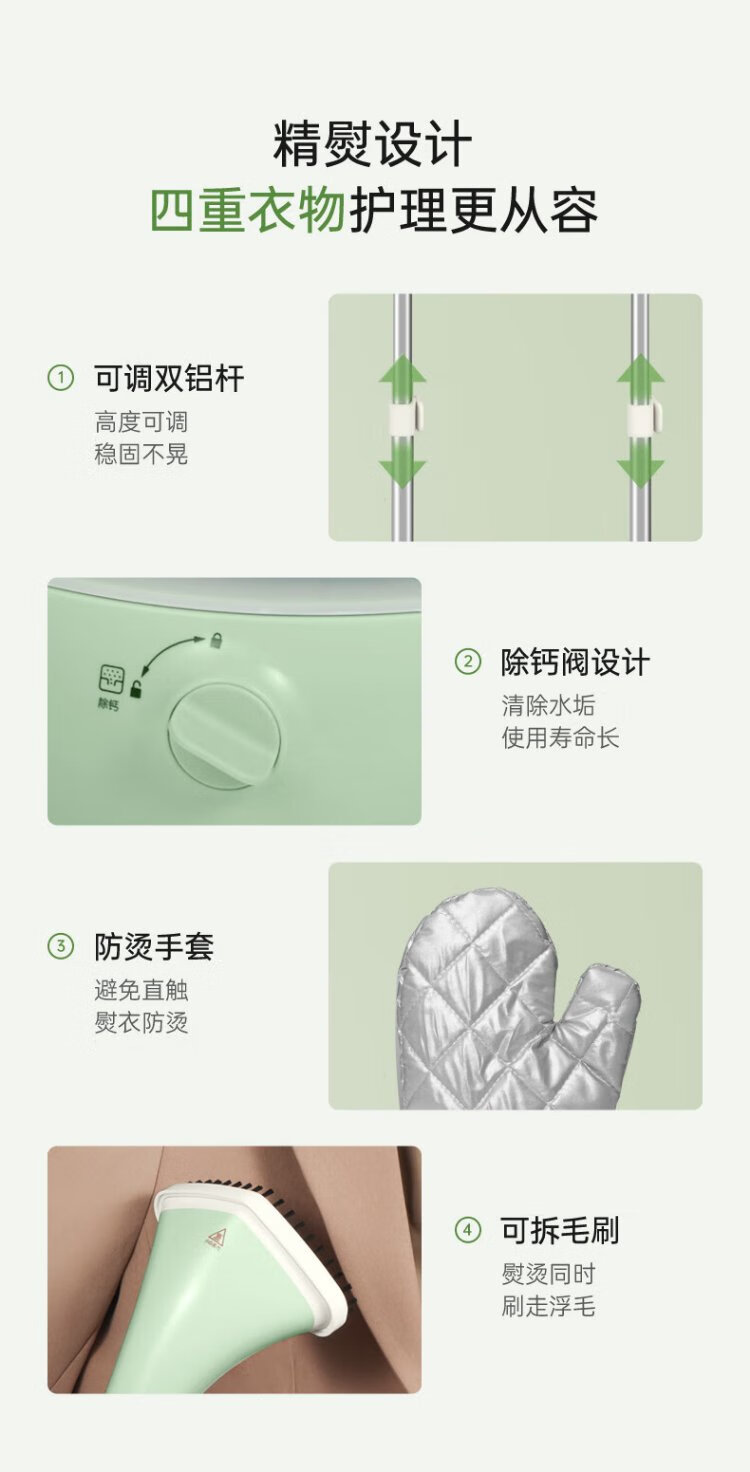 精熨设计
四重衣物护理更从容

① 可调双铝杆
高度可调
稳固不晃

除钙

② 除钙阀设计
清除水垢
使用寿命长

③ 防烫手套
避免直触
熨衣防烫

④ 可拆毛刷
熨烫同时
刷走浮毛