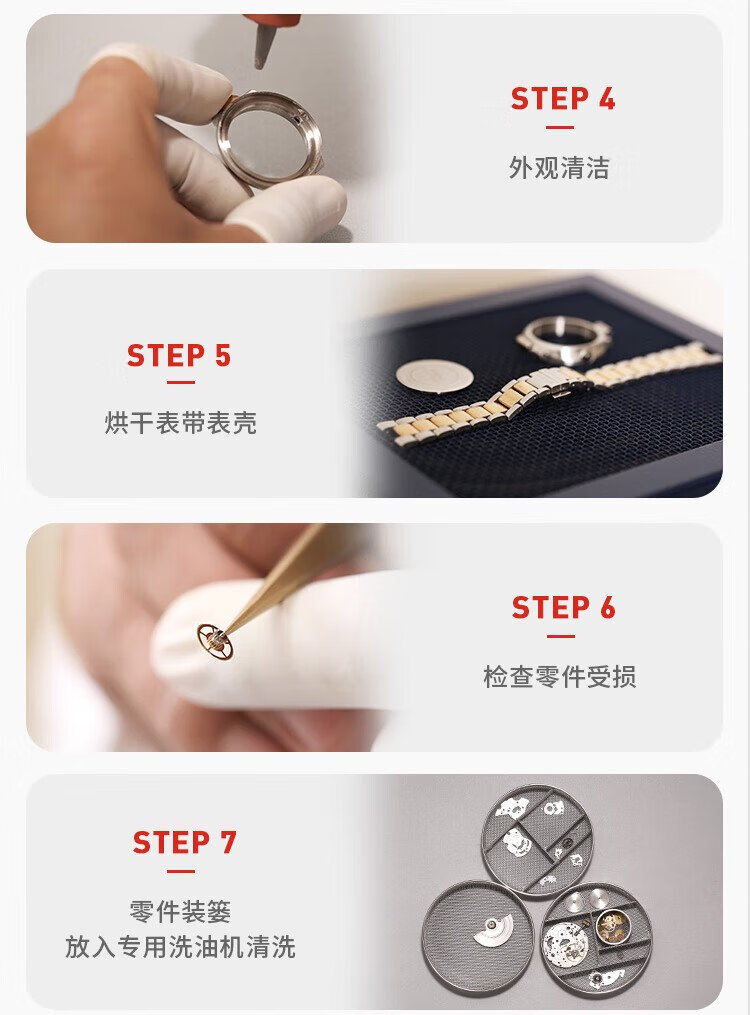 STEP 4
外观清洁

STEP 5
烘干表带表壳

STEP 6
检查零件受损

STEP 7
零件装篓
放入专用洗油机清洗