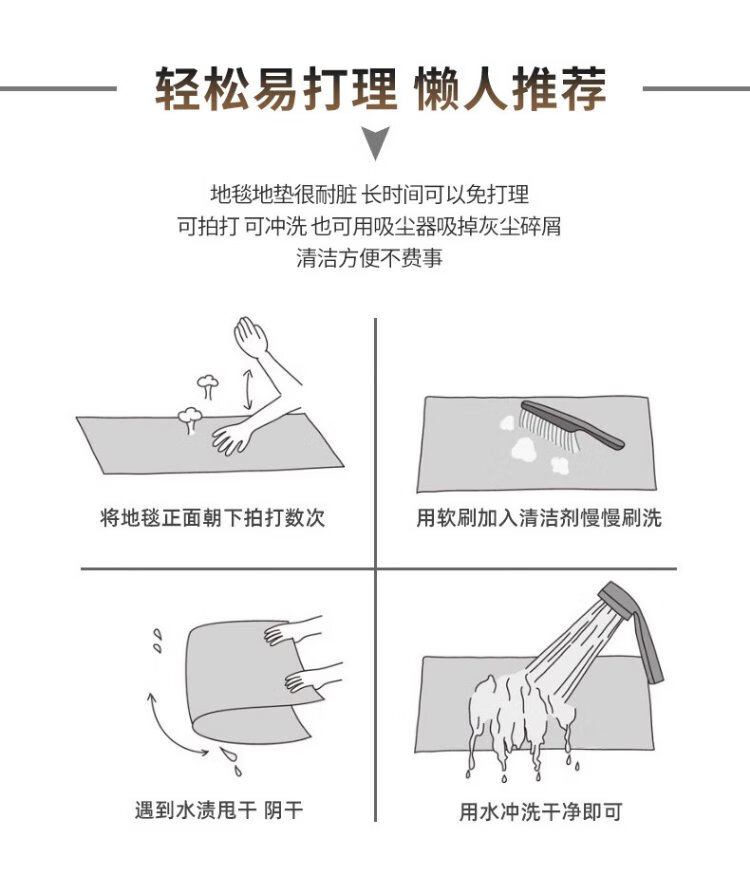 轻松易打理 懒人推荐

地毯地垫很耐脏 长时间可以免打理
可拍打 可冲洗 也可用吸尘器吸掉灰尘碎屑
清洁方便不费事

将地毯正面朝下拍打数次

用软刷加入清洁剂慢慢刷洗

遇到水渍甩干 阴干

用水冲洗干净即可