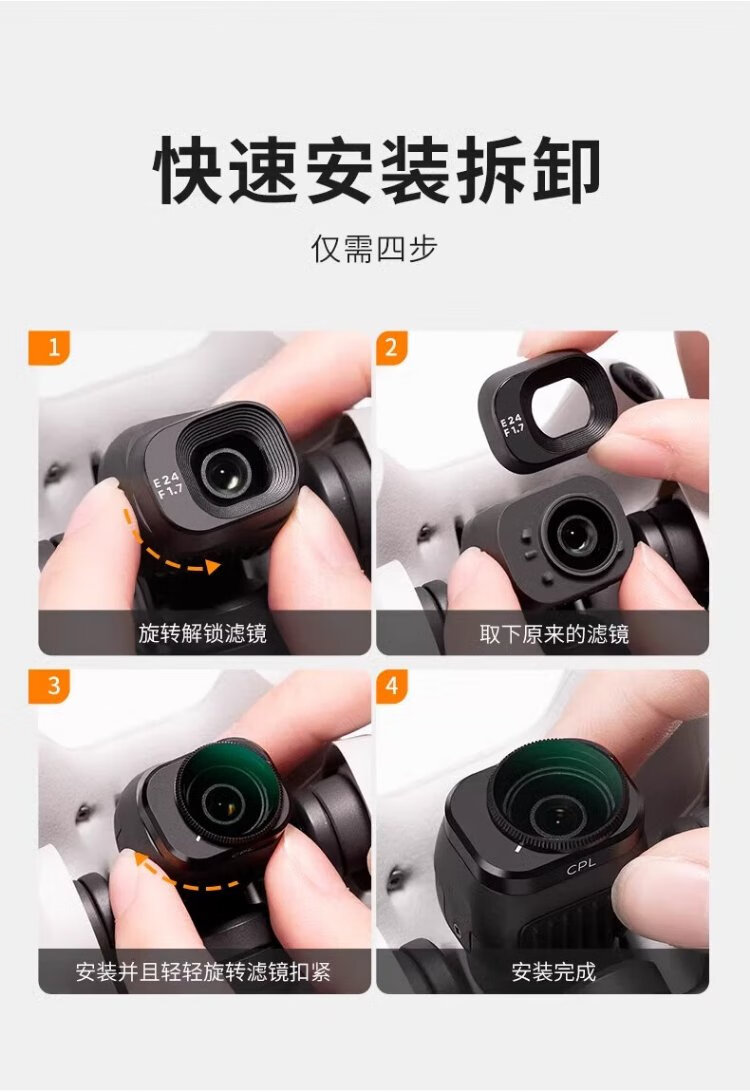 快速安装拆卸

仅需四步

1

E24
F1.7

旋转解锁滤镜

2

E24
F1.7

取下原来的滤镜

3

安装并且轻轻旋转滤镜扣紧

4

CPL

安装完成