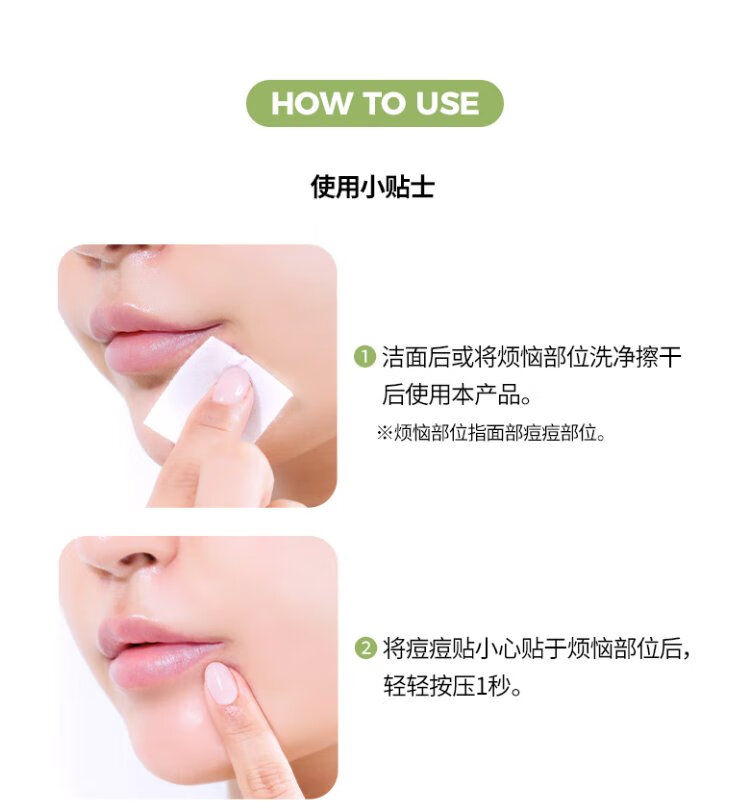 HOW TO USE

使用小贴士

1 洁面后或将烦恼部位洗净擦干后使用本产品。

※烦恼部位指面部痘痘部位。

2 将痘痘贴小心贴于烦恼部位后，轻轻按压1秒。