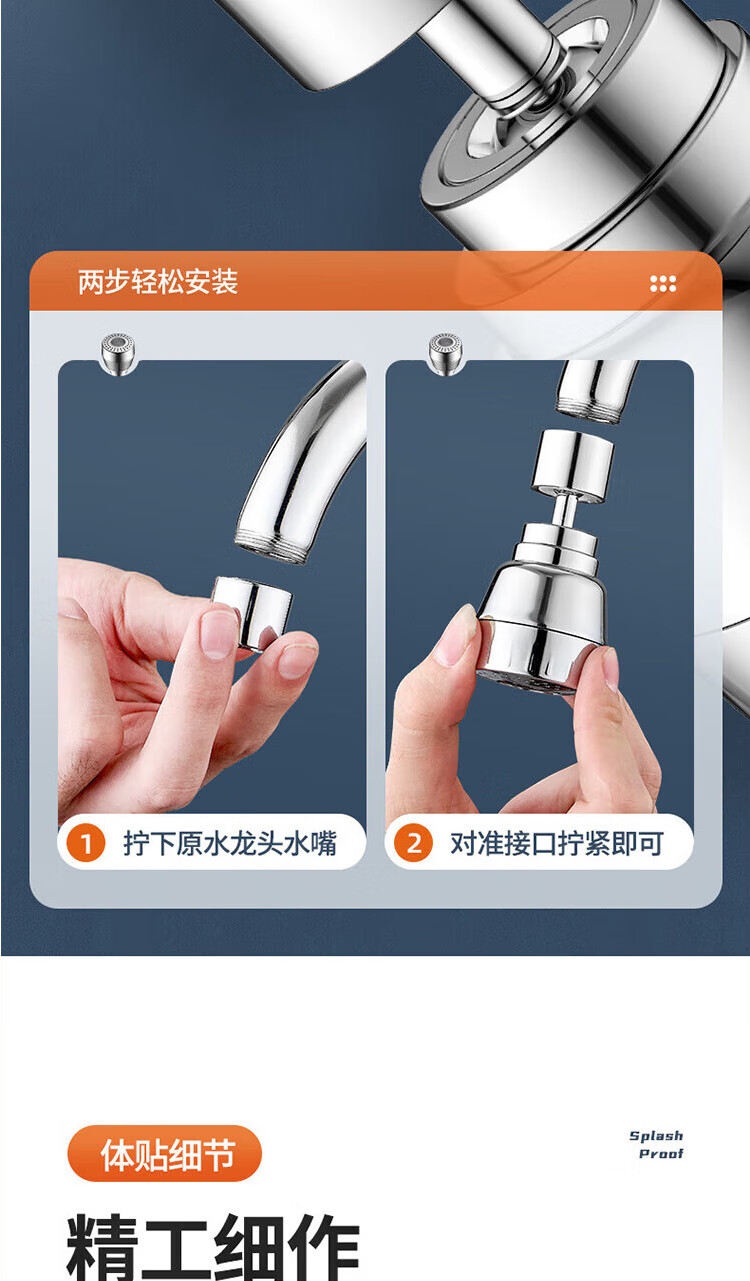 两步轻松安装

1 拧下原水龙头水嘴

2 对准接口拧紧即可

体贴细节

Splash Proof

精工细作