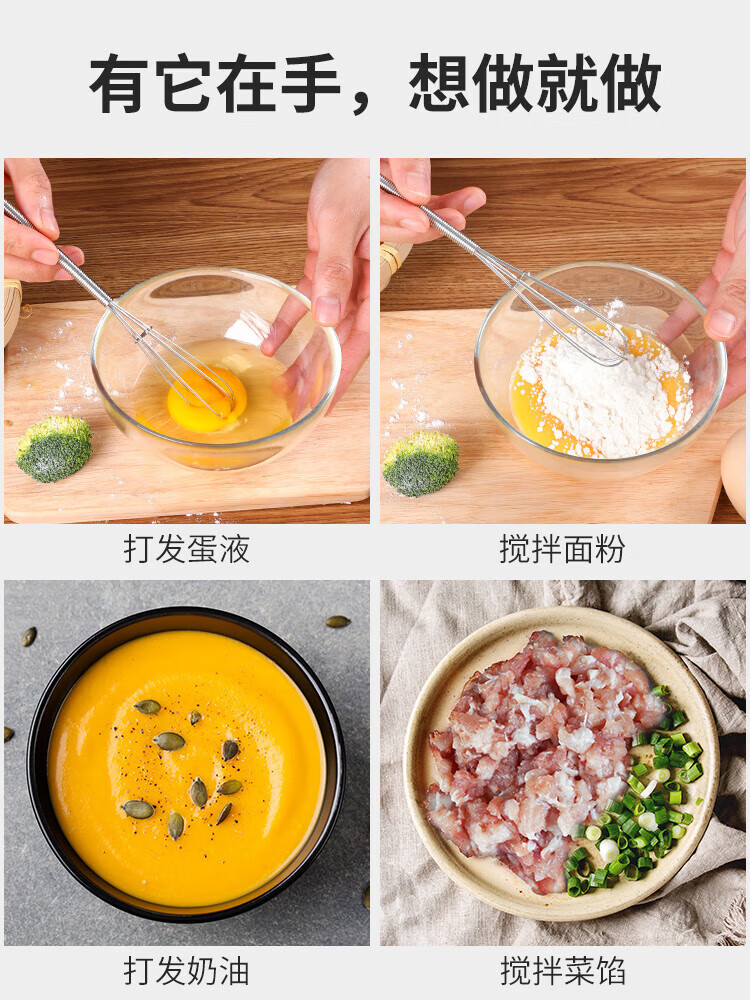 有它在手，想做就做

打发蛋液

搅拌面粉

打发奶油

搅拌菜馅