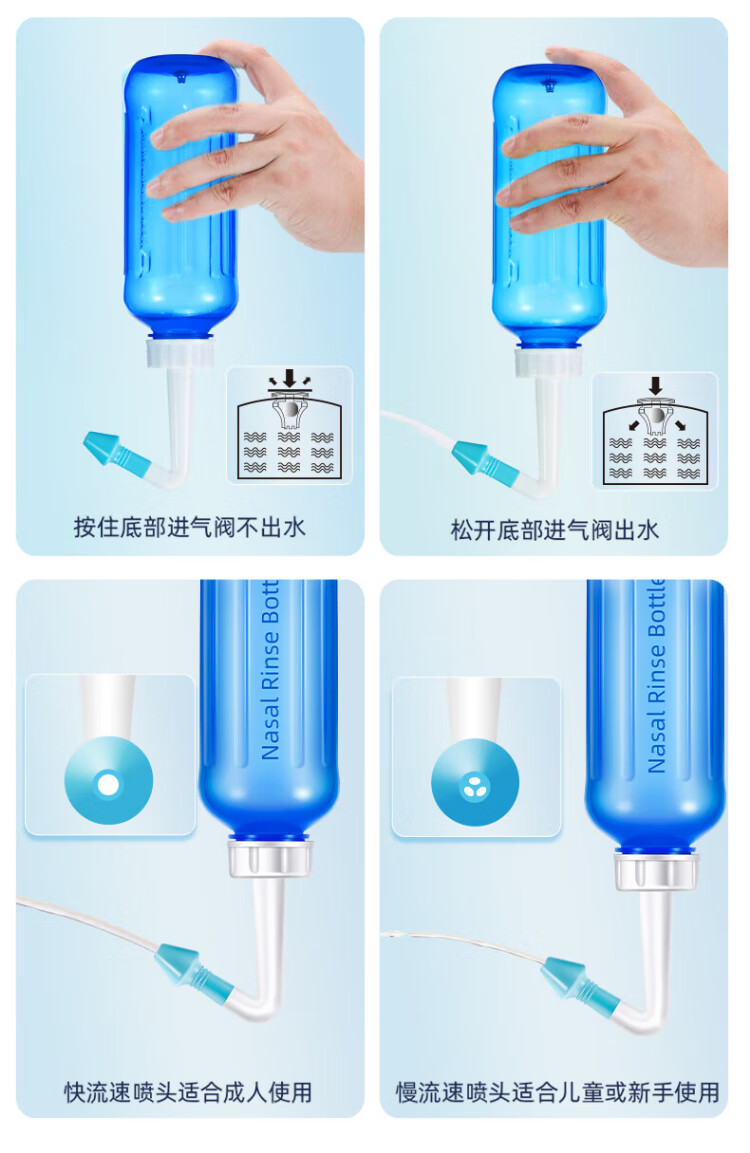 按住底部进气阀不出水

松开底部进气阀出水

Nasal Rinse Bottle

快流速喷头适合成人使用

Nasal Rinse Bottle

慢流速喷头适合儿童或新手使用