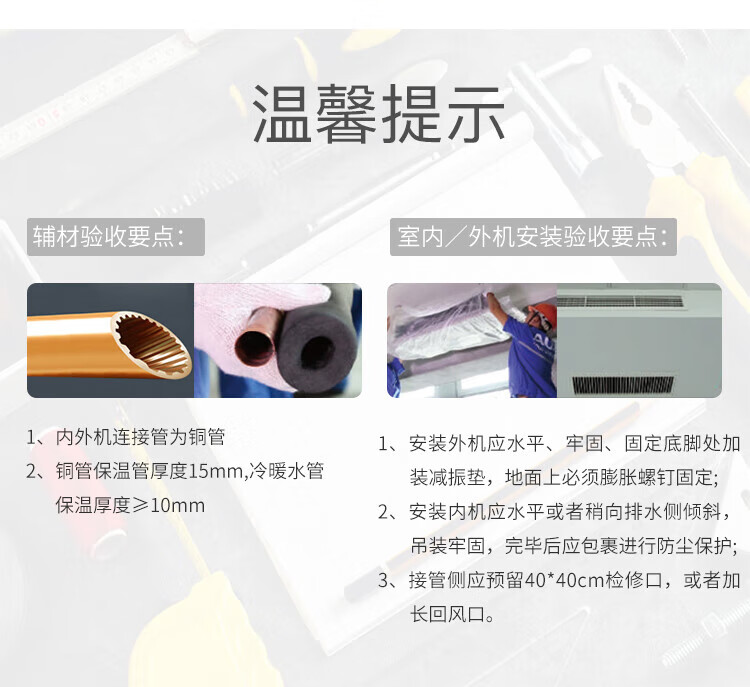 温馨提示

辅材验收要点：

1、内外机连接管为铜管
2、铜管保温管厚度15mm,冷暖水管保温厚度≥10mm

室内／外机安装验收要点：

1、安装外机应水平、牢固、固定底脚处加装减振垫，地面上必须膨胀螺钉固定；
2、安装内机应水平或者稍向排水侧倾斜，吊装牢固，完毕后应包裹进行防尘保护；
3、接管侧应预留40*40cm检修口，或者加长回风口。