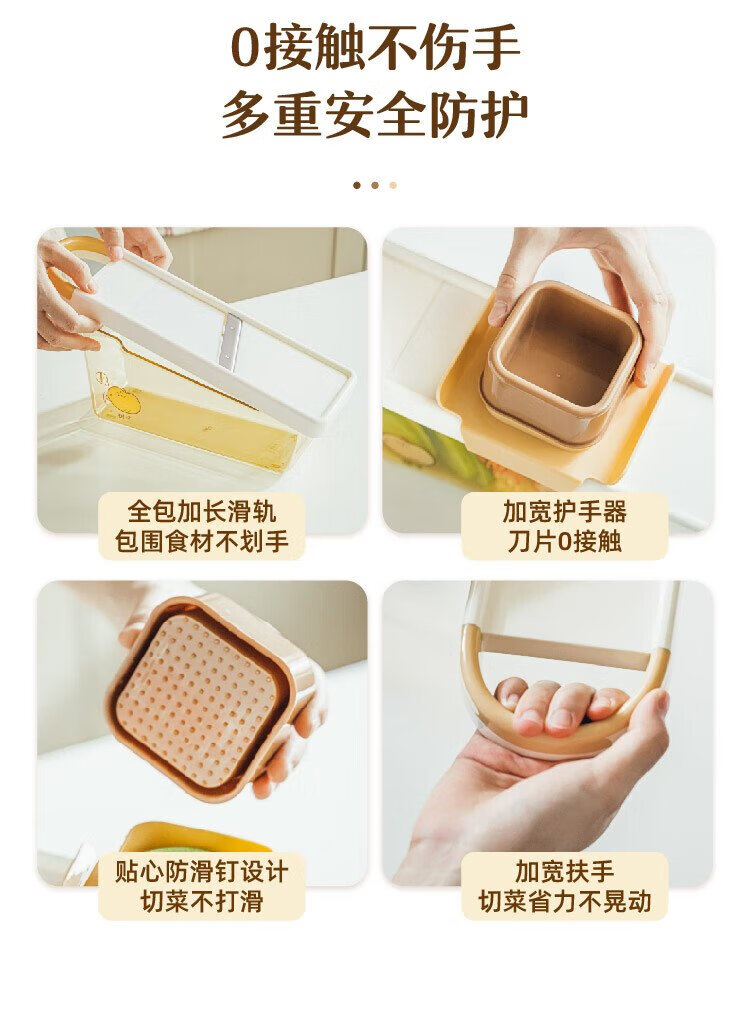 0接触不伤手
多重安全防护

全包加长滑轨
包围食材不划手

加宽护手器
刀片0接触

贴心防滑钉设计
切菜不打滑

加宽扶手
切菜省力不晃动