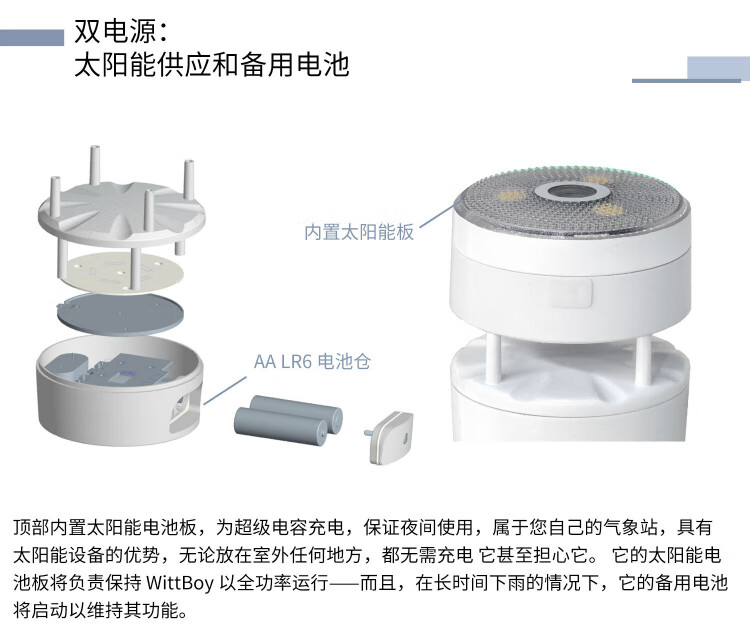 双电源：
太阳能供应和备用电池

内置太阳能板

AA LR6 电池仓

顶部内置太阳能电池板，为超级电容充电，保证夜间使用，属于您自己的气象站，具有太阳能设备的优势，无论放在室外任何地方，都无需充电 它甚至担心它。 它的太阳能电池板将负责保持 WittBoy 以全功率运行——而且，在长时间下雨的情况下，它的备用电池将启动以维持其功能。