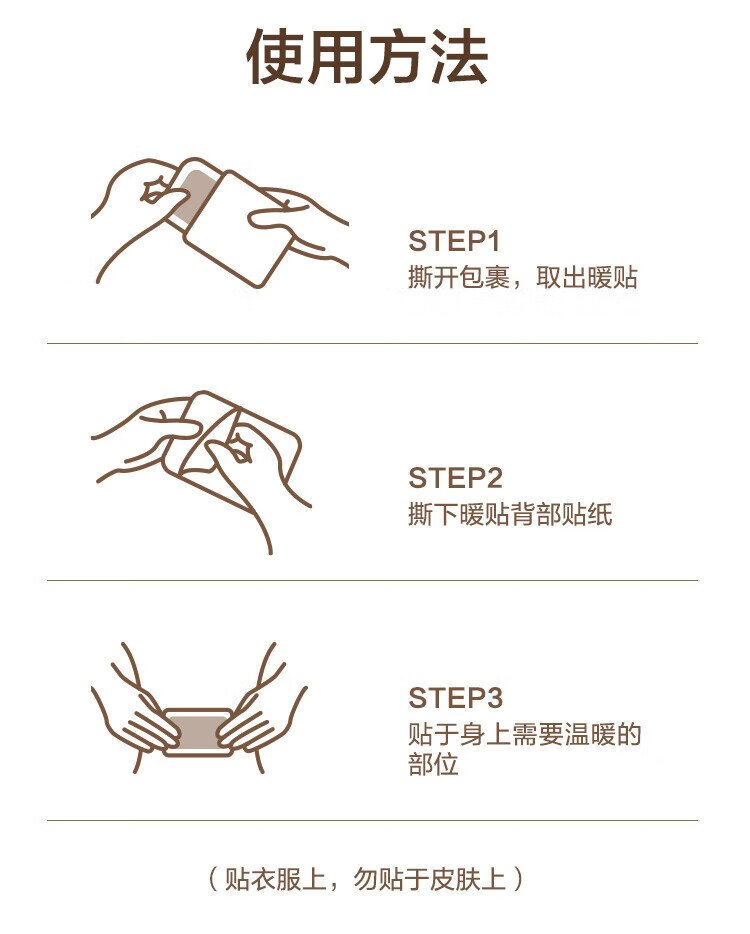 使用方法

STEP1
撕开包裹，取出暖贴

STEP2
撕下暖贴背部贴纸

STEP3
贴于身上需要温暖的部位

（贴衣服上，勿贴于皮肤上）