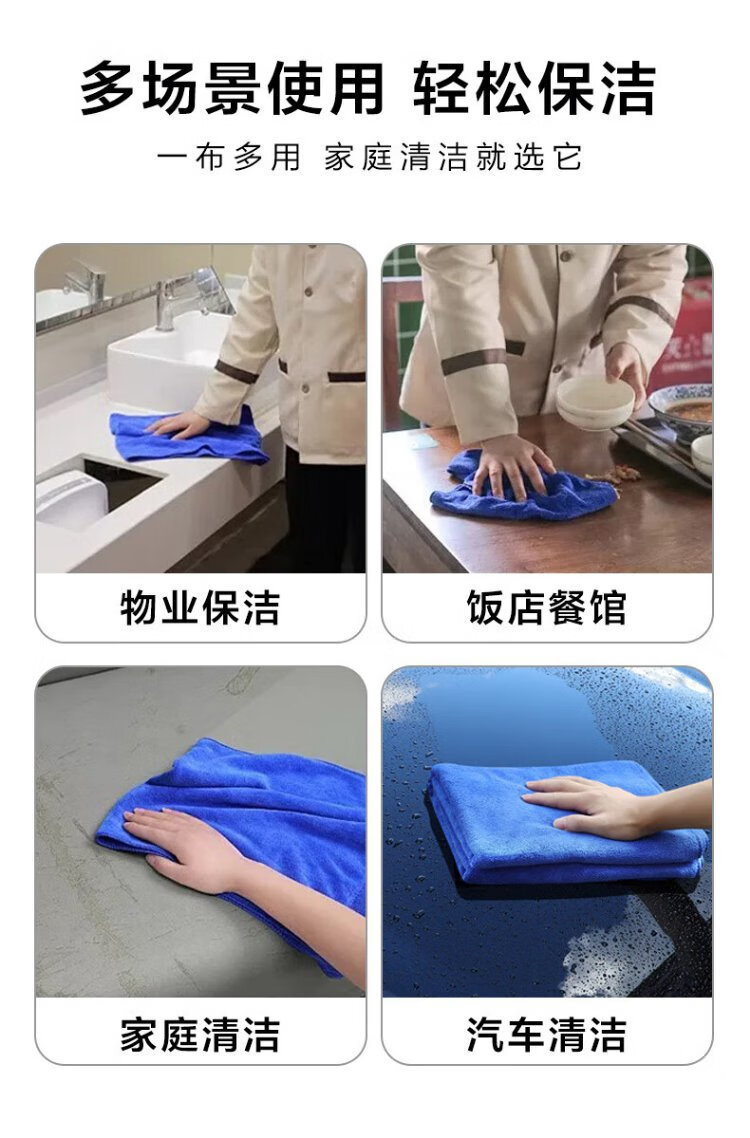 多场景使用 轻松保洁

一布多用 家庭清洁就选它

物业保洁

饭店餐馆

家庭清洁

汽车清洁