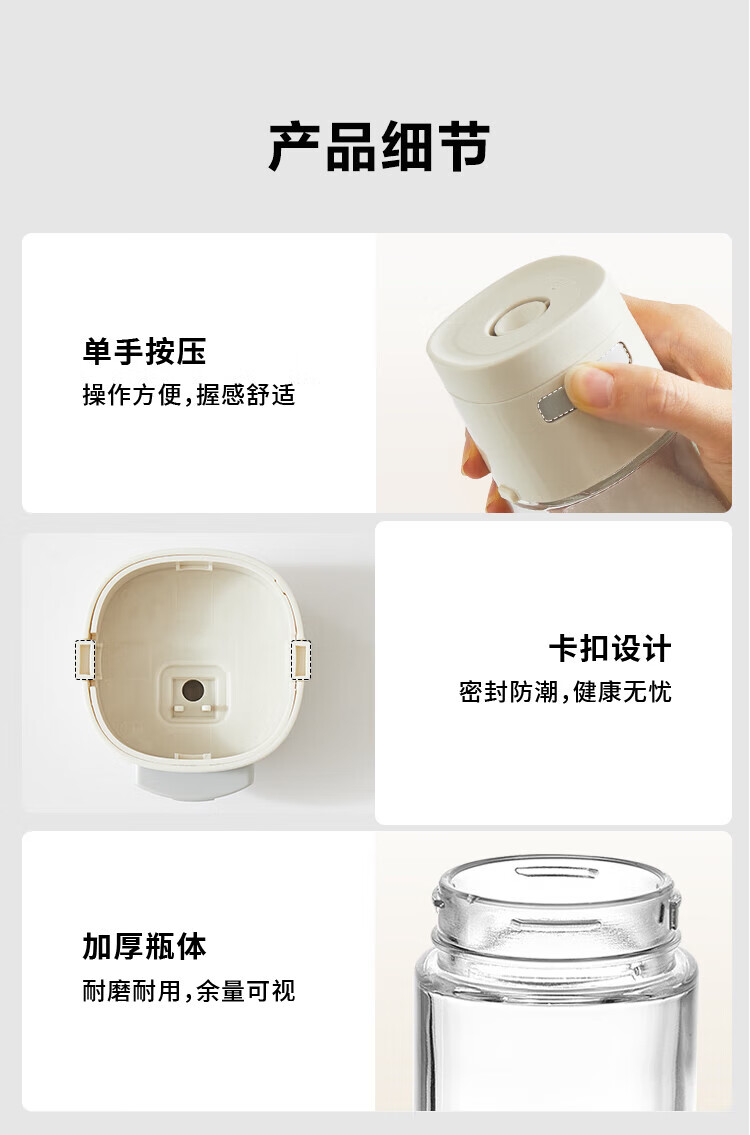 产品细节

单手按压
操作方便，握感舒适

卡扣设计
密封防潮，健康无忧

加厚瓶体
耐磨耐用，余量可视