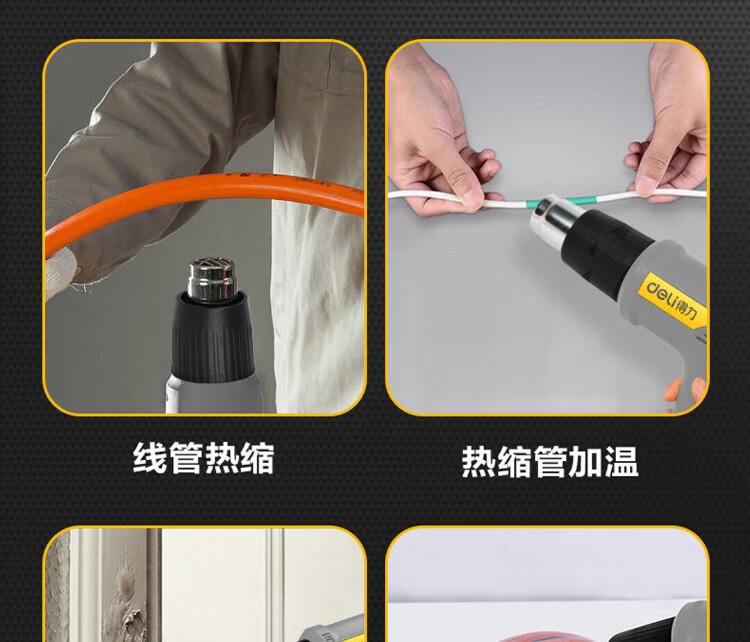 deli 得力

线管热缩

热缩管加温