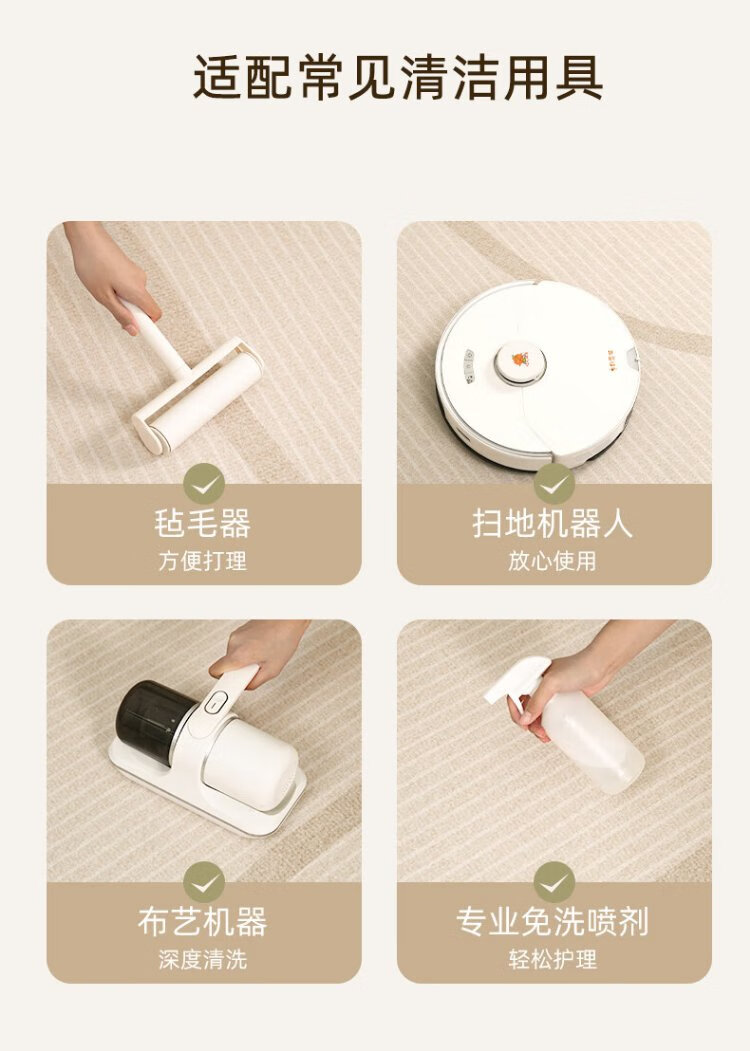 适配常见清洁用具

毡毛器
方便打理

扫地机器人
放心使用

布艺机器
深度清洗

专业免洗喷剂
轻松护理