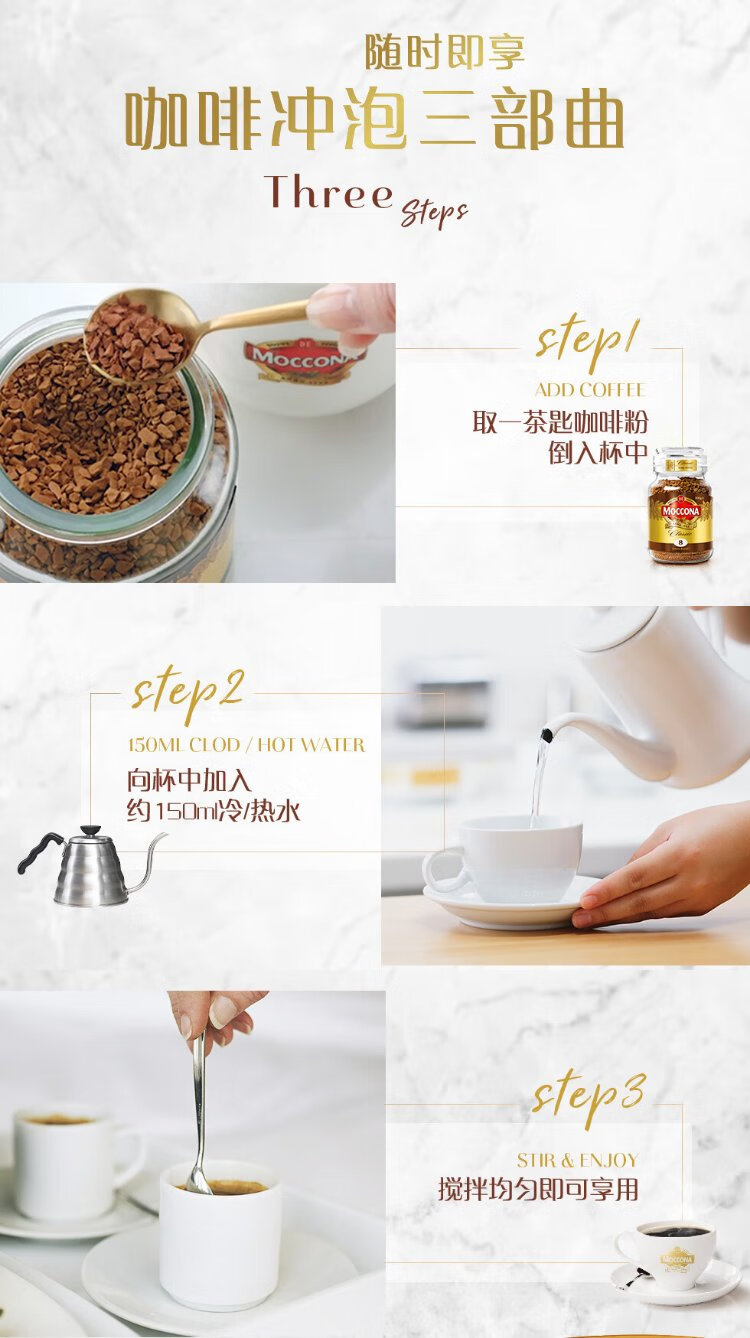 随时即享
咖啡冲泡三部曲
Three Steps

MOCCONA

step1
ADD COFFEE
取一茶匙咖啡粉
倒入杯中

MOCCONA

step2
150ML CLOD / HOT WATER
向杯中加入
约150ml冷/热水

step3
STIR & ENJOY
搅拌均匀即可享用

MOCCONA