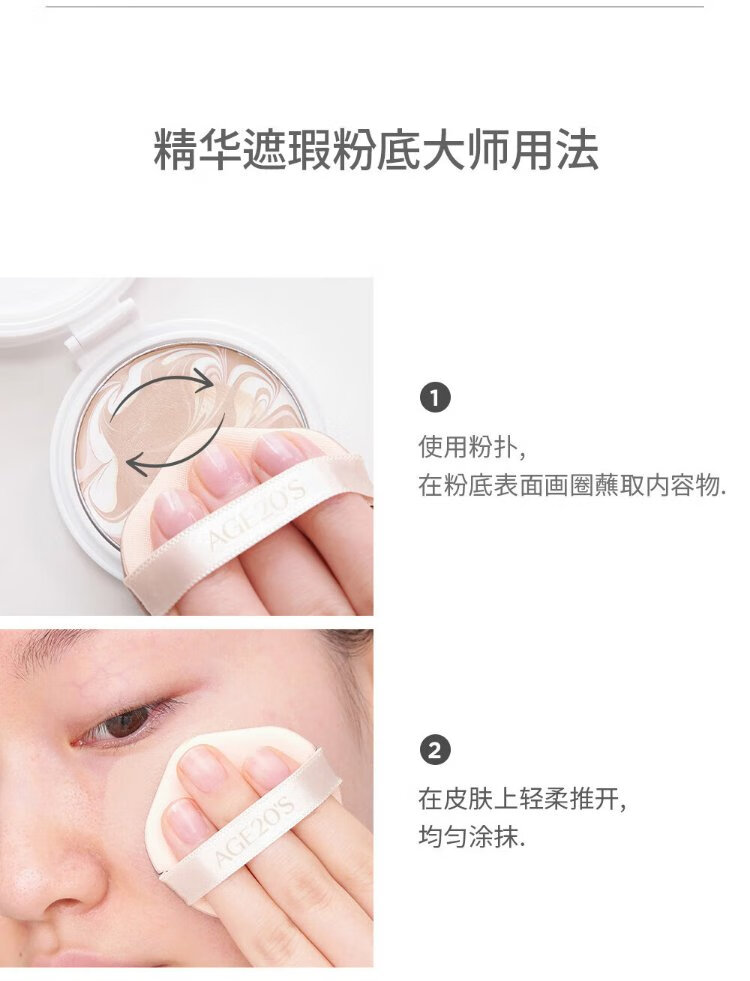 精华遮瑕粉底大师用法

AGE20'S

1
使用粉扑,
在粉底表面画圈蘸取内容物.

AGE20'S

2
在皮肤上轻柔推开,
均匀涂抹.