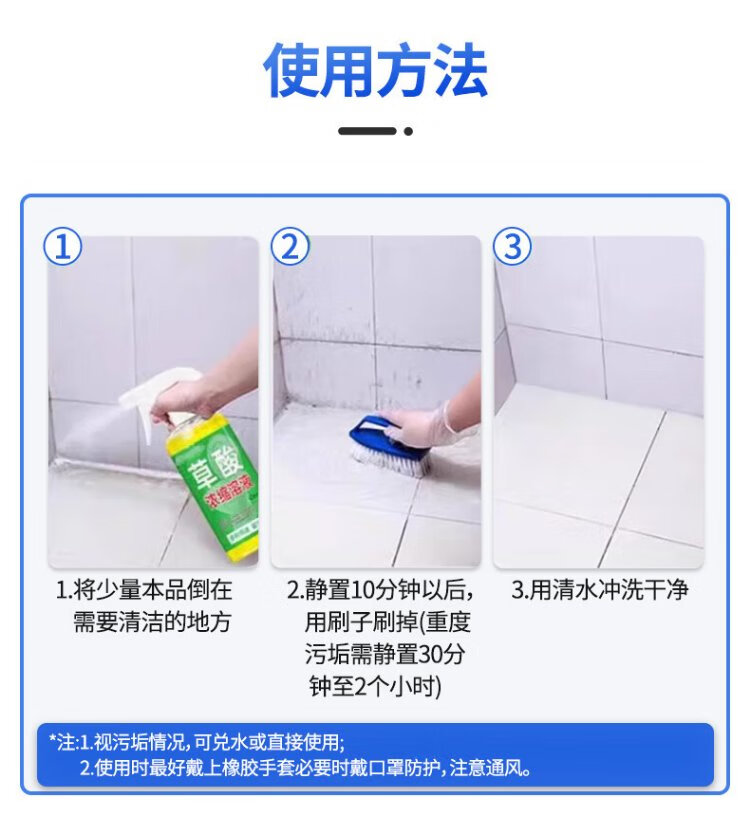 使用方法

①

草酸
浓缩溶液

1.将少量本品倒在需要清洁的地方

②

2.静置10分钟以后，用刷子刷掉(重度污垢需静置30分钟至2个小时)

③

3.用清水冲洗干净

*注:1.视污垢情况，可兑水或直接使用;
2.使用时最好戴上橡胶手套必要时戴口罩防护，注意通风。