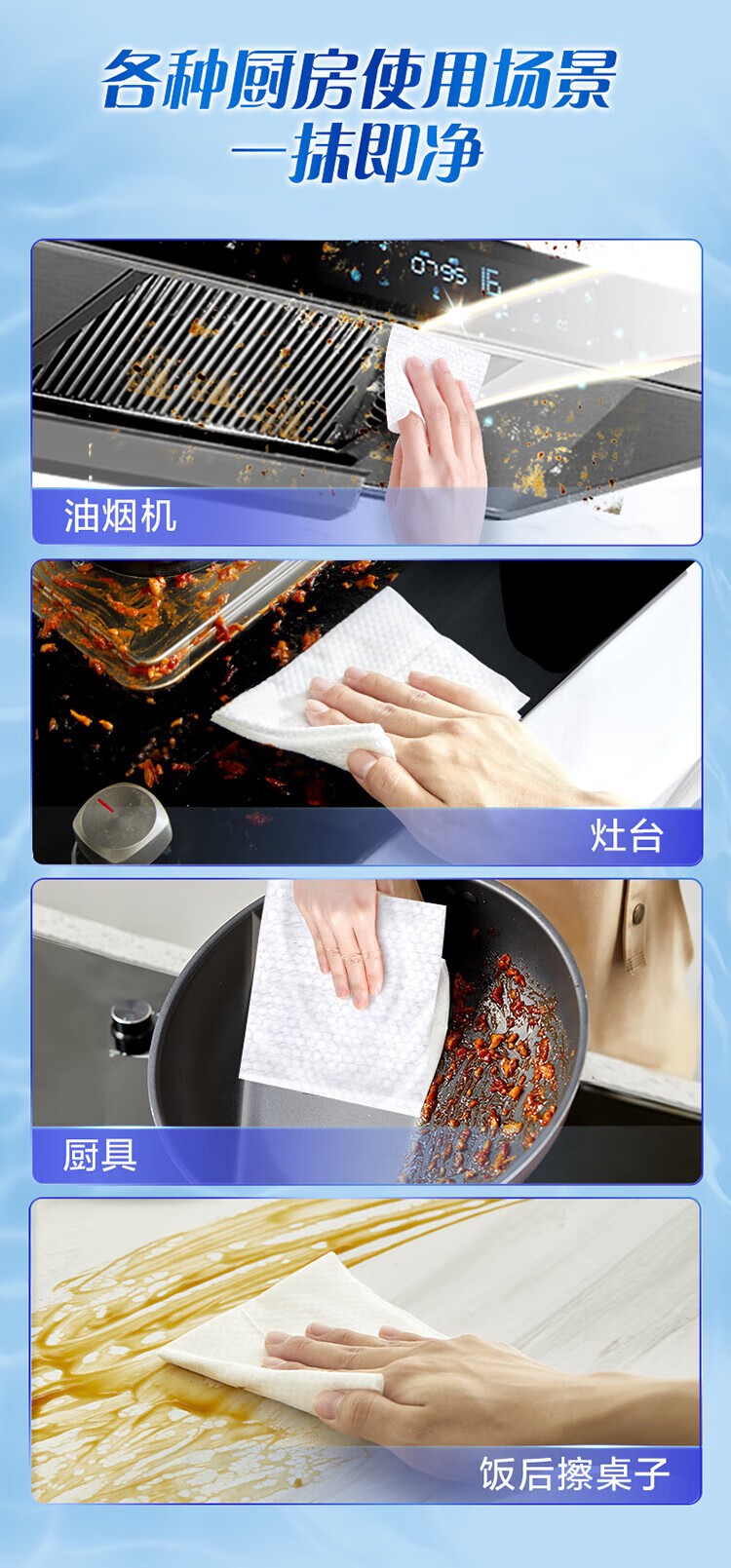 各种厨房使用场景
一抹即净

0795 16

油烟机

灶台

厨具

饭后擦桌子