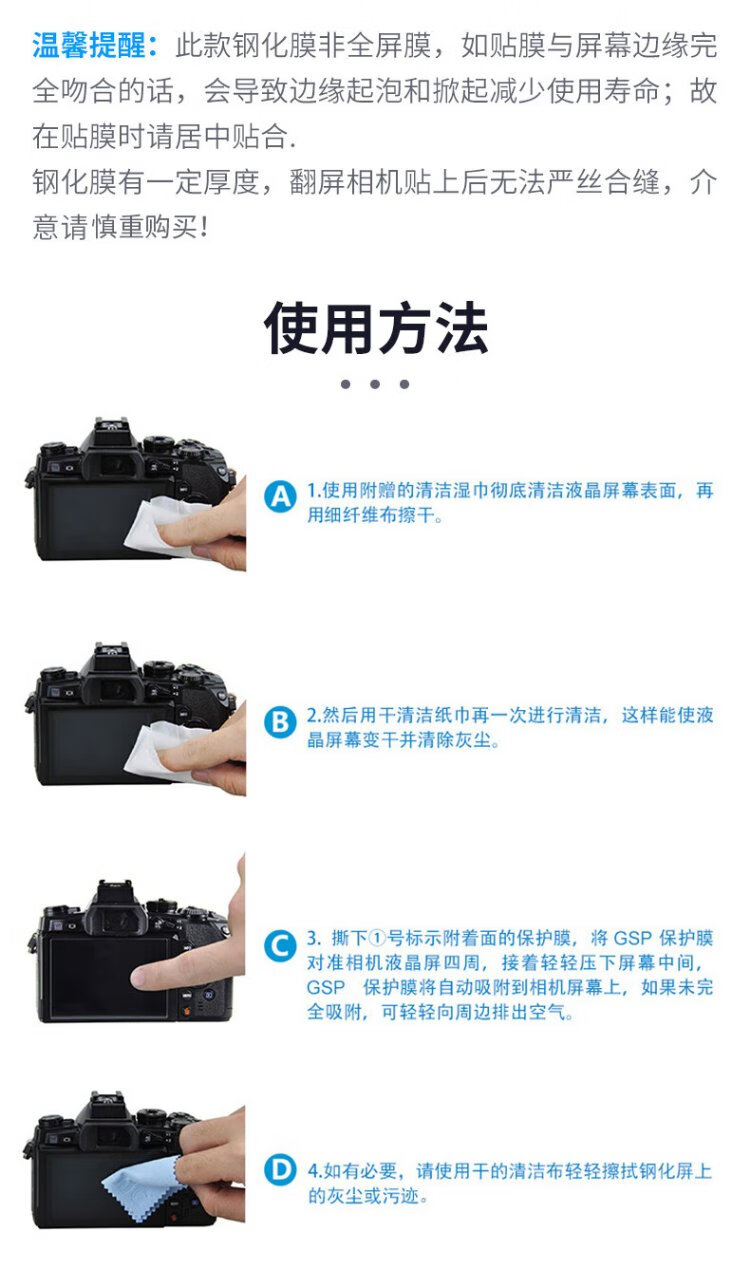 温馨提醒：此款钢化膜非全屏膜，如贴膜与屏幕边缘完全吻合的话，会导致边缘起泡和掀起减少使用寿命；故在贴膜时请居中贴合.

钢化膜有一定厚度，翻屏相机贴上后无法严丝合缝，介意请慎重购买！

使用方法

A 1.使用附赠的清洁湿巾彻底清洁液晶屏幕表面，再用细纤维布擦干。

B 2.然后用干清洁纸巾再一次进行清洁，这样能使液晶屏幕变干并清除灰尘。

C 3. 撕下①号标示附着面的保护膜，将 GSP 保护膜对准相机液晶屏四周，接着轻轻压下屏幕中间，GSP 保护膜将自动吸附到相机屏幕上，如果未完全吸附，可轻轻向周边排出空气。

D 4.如有必要，请使用干的清洁布轻轻擦拭钢化屏上的灰尘或污迹。