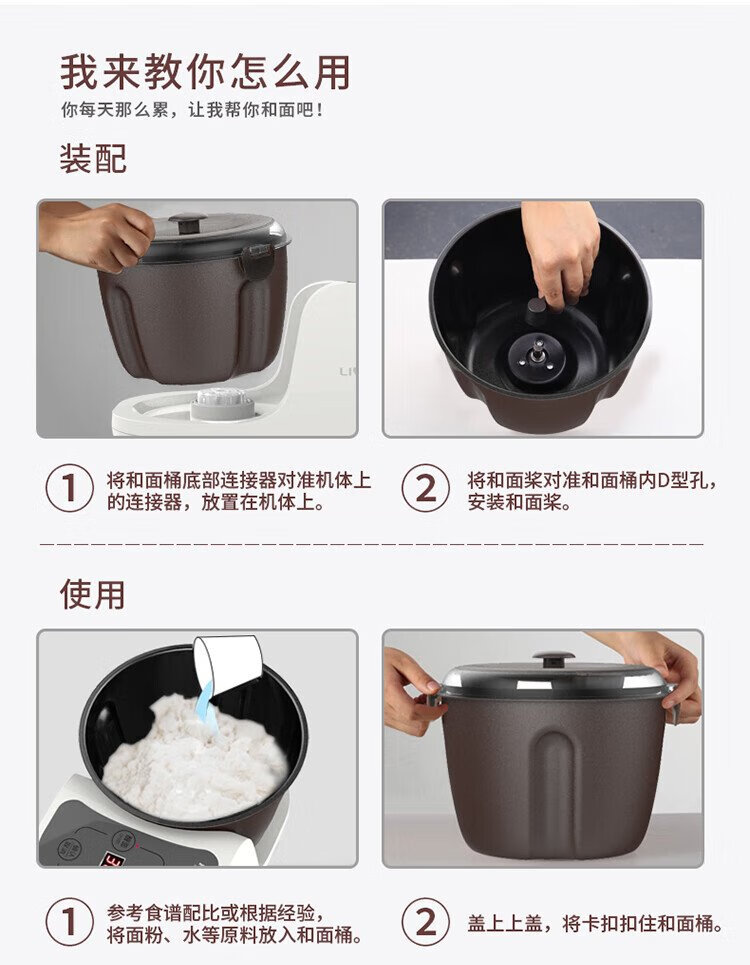 我来教你怎么用
你每天那么累，让我帮你和面吧！

装配

① 将和面桶底部连接器对准机体上的连接器，放置在机体上。

② 将和面桨对准和面桶内D型孔，安装和面桨。

使用

① 参考食谱配比或根据经验，将面粉、水等原料放入和面桶。

② 盖上上盖，将卡扣扣住和面桶。