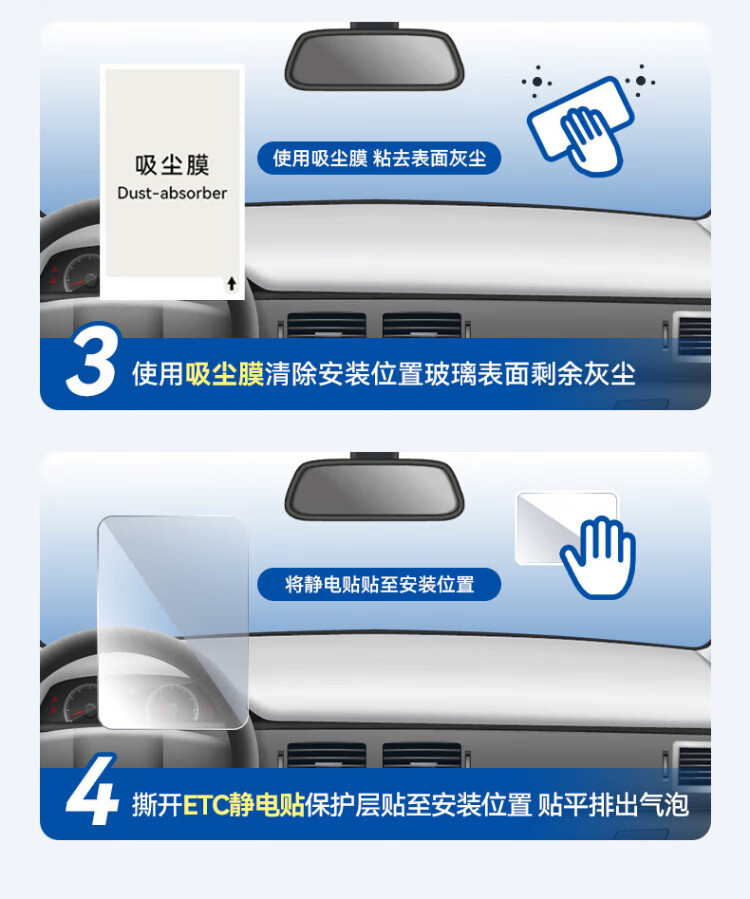 吸尘膜
Dust-absorber

使用吸尘膜 粘去表面灰尘

3 使用吸尘膜清除安装位置玻璃表面剩余灰尘

将静电贴贴至安装位置

4 撕开ETC静电贴保护层贴至安装位置 贴平排出气泡