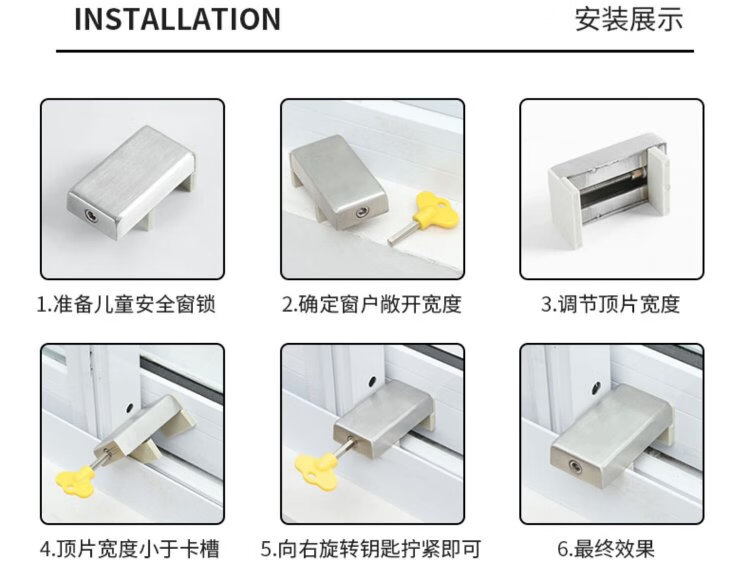 INSTALLATION

安装展示

1.准备儿童安全窗锁

2.确定窗户敞开宽度

3.调节顶片宽度

4.顶片宽度小于卡槽

5.向右旋转钥匙拧紧即可

6.最终效果