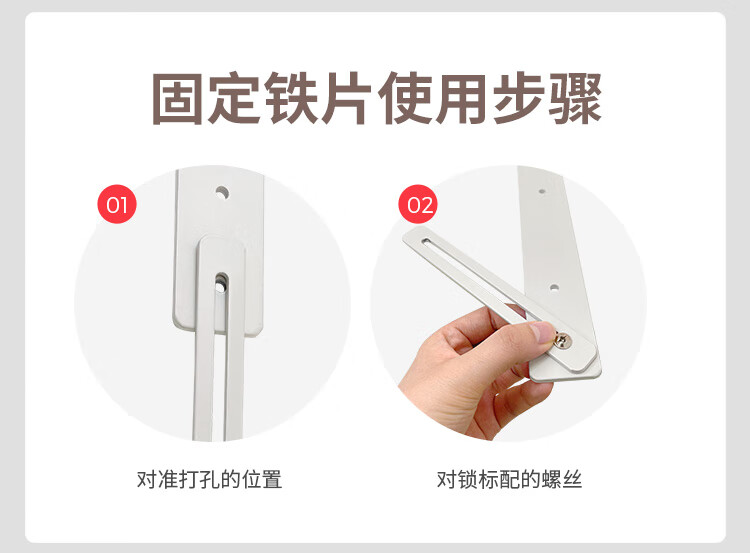 固定铁片使用步骤

01

对准打孔的位置

02

对锁标配的螺丝