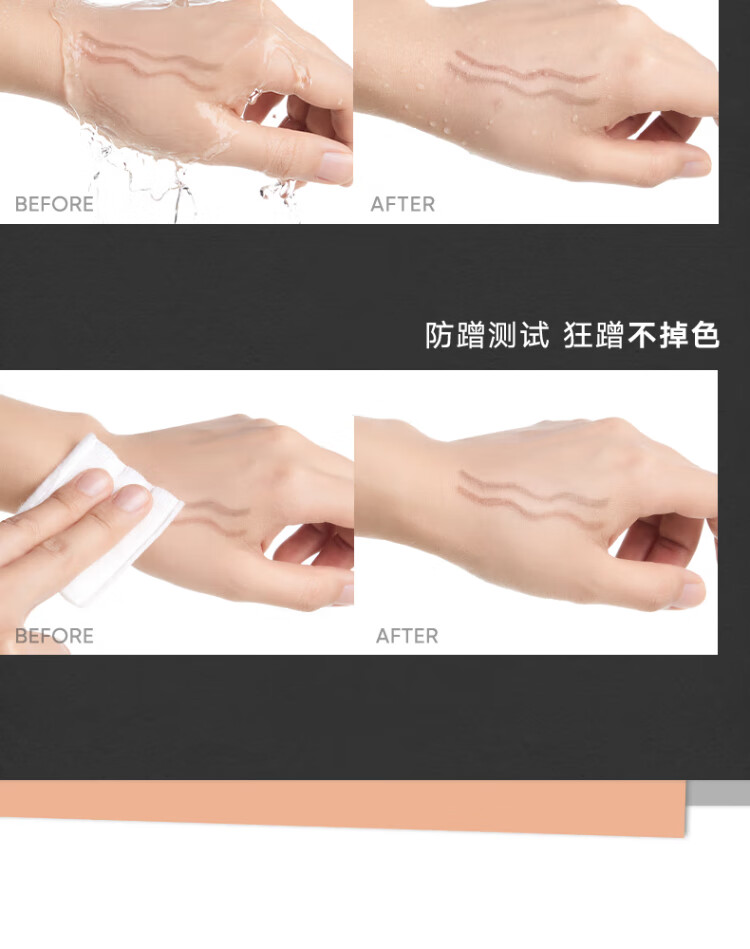 BEFORE

AFTER

防蹭测试 狂蹭不掉色

BEFORE

AFTER