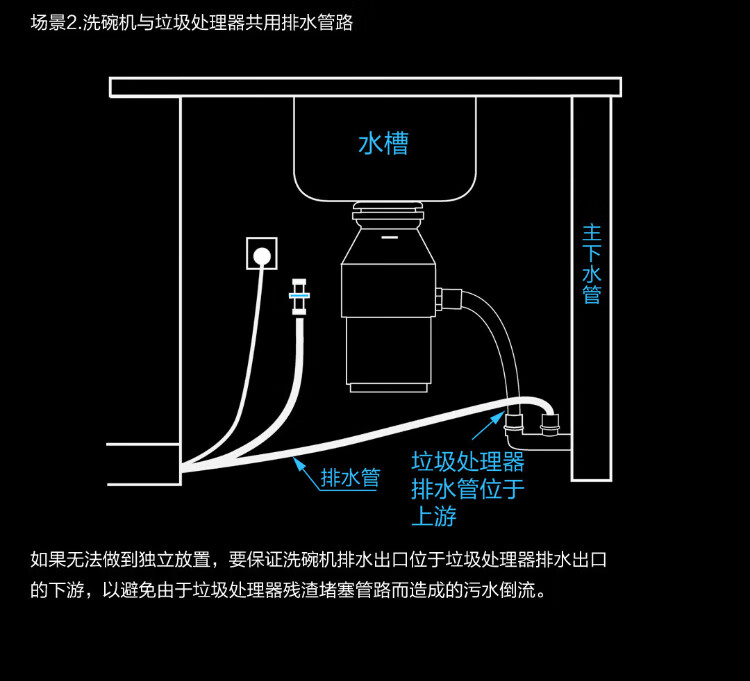 场景2.洗碗机与垃圾处理器共用排水管路

水槽

主下水管

排水管

垃圾处理器排水管位于上游

如果无法做到独立放置，要保证洗碗机排水出口位于垃圾处理器排水出口的下游，以避免由于垃圾处理器残渣堵塞管路而造成的污水倒流。