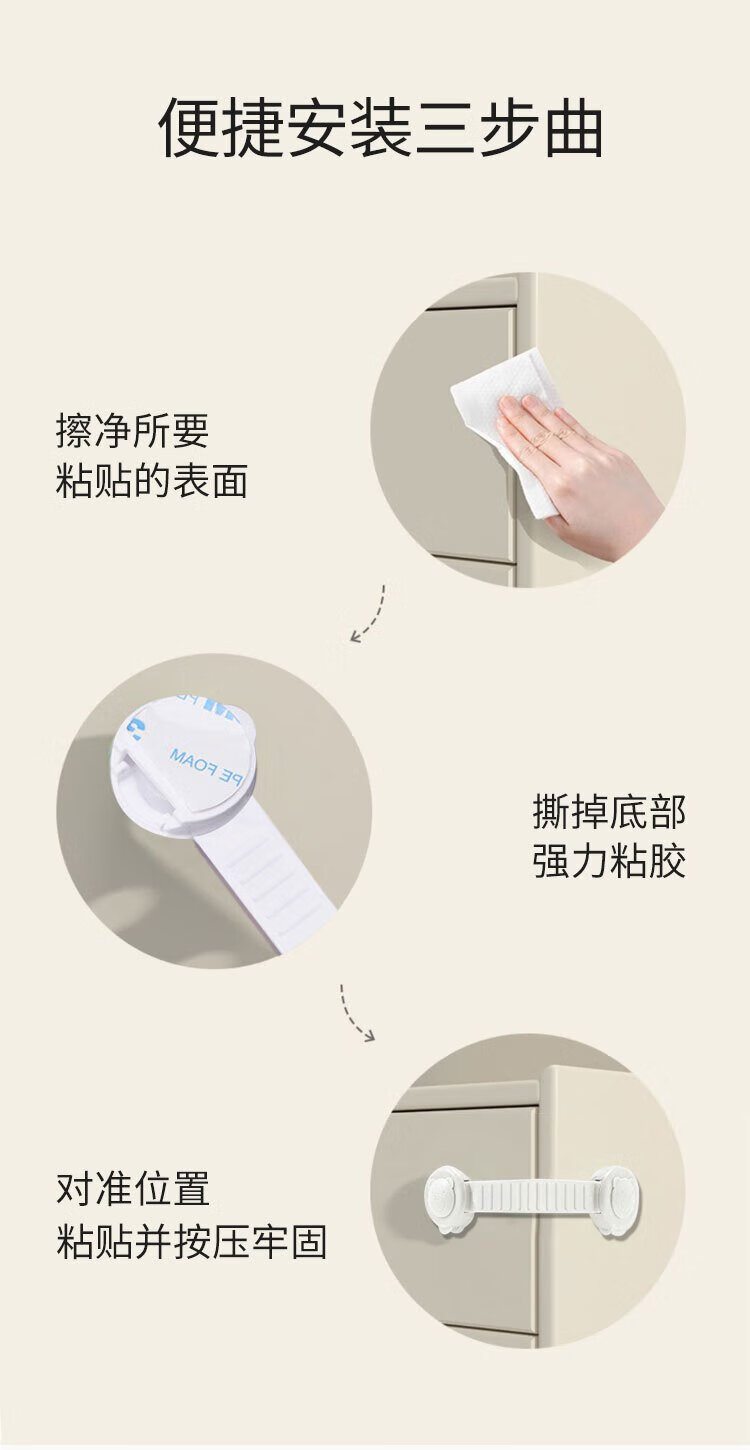 便捷安装三步曲

擦净所要
粘贴的表面

PE FOAM

撕掉底部
强力粘胶

对准位置
粘贴并按压牢固