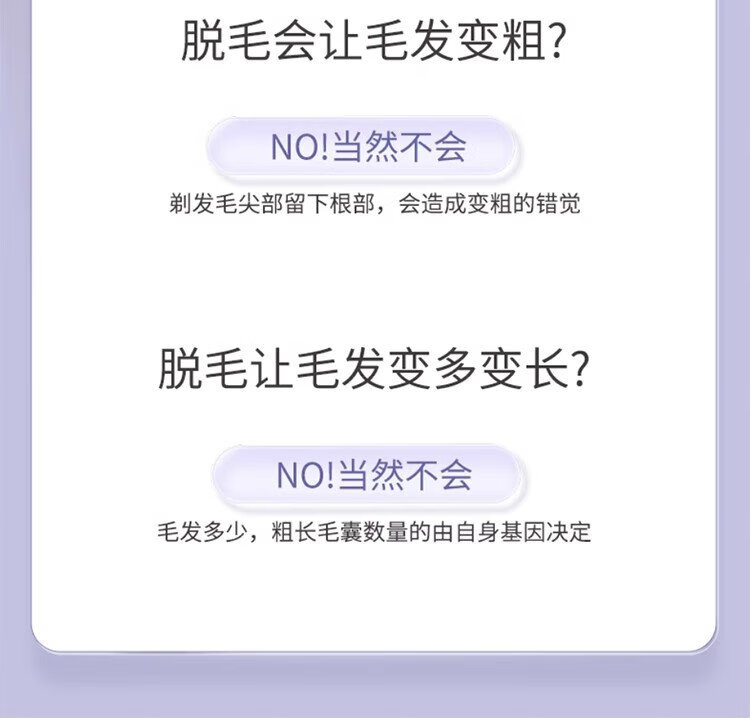 脱毛会让毛发变粗?

NO!当然不会

剃发毛尖部留下根部，会造成变粗的错觉

脱毛让毛发变多变长?

NO!当然不会

毛发多少，粗长毛囊数量的由自身基因决定