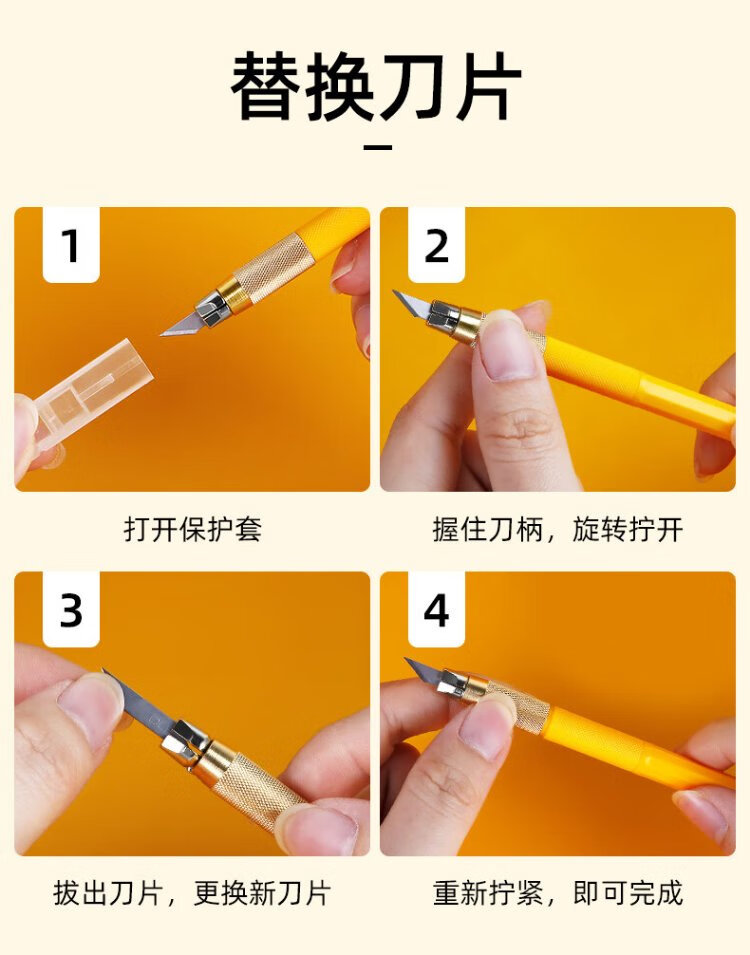 替换刀片

1

打开保护套

2

握住刀柄，旋转拧开

3

拔出刀片，更换新刀片

4

重新拧紧，即可完成