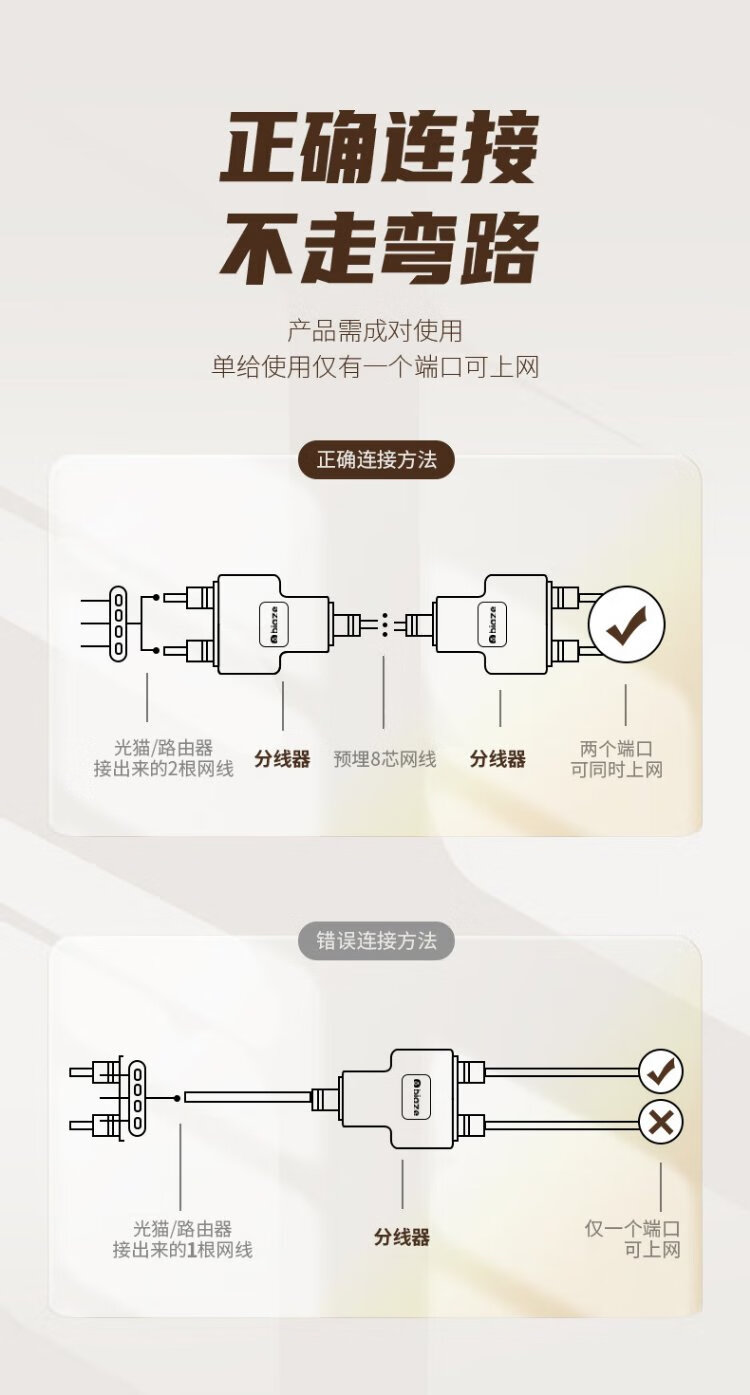 正确连接
不走弯路

产品需成对使用
单给使用仅有一个端口可上网

正确连接方法

biaze

biaze

光猫/路由器
接出来的2根网线

分线器

预埋8芯网线

分线器

两个端口
可同时上网

错误连接方法

biaze

光猫/路由器
接出来的1根网线

分线器

仅一个端口
可上网