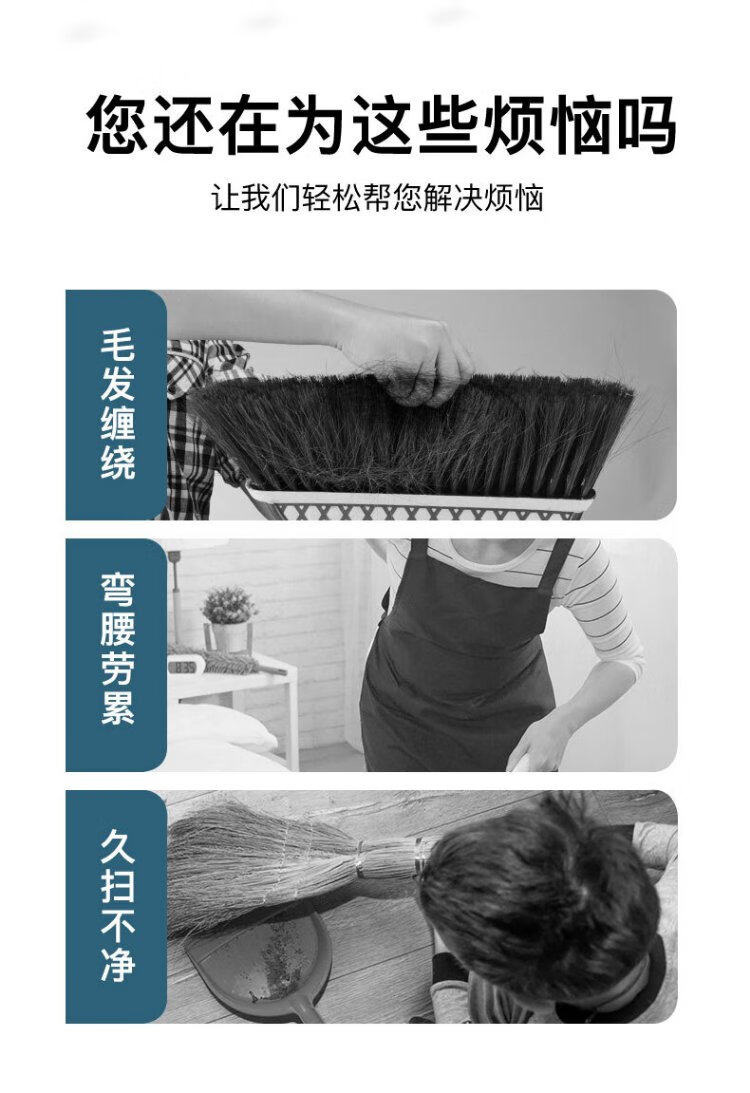 您还在为这些烦恼吗

让我们轻松帮您解决烦恼

毛发缠绕

弯腰劳累

久扫不净