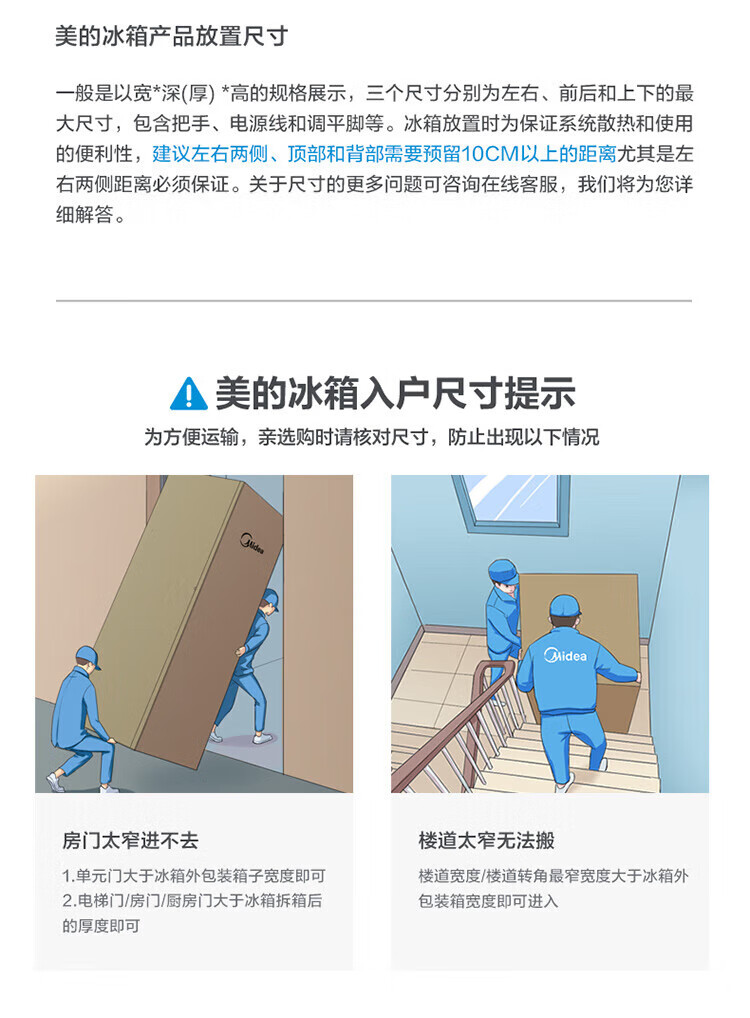 美的冰箱产品放置尺寸

一般是以宽*深(厚) *高的规格展示，三个尺寸分别为左右、前后和上下的最大尺寸，包含把手、电源线和调平脚等。冰箱放置时为保证系统散热和使用的便利性，建议左右两侧、顶部和背部需要预留10CM以上的距离尤其是左右两侧距离必须保证。关于尺寸的更多问题可咨询在线客服，我们将为您详细解答。

美的冰箱入户尺寸提示

为方便运输，亲选购时请核对尺寸，防止出现以下情况

Midea

Midea

房门太窄进不去

1.单元门大于冰箱外包装箱子宽度即可
2.电梯门/房门/厨房门大于冰箱拆箱后的厚度即可

楼道太窄无法搬

楼道宽度/楼道转角最窄宽度大于冰箱外包装箱宽度即可进入