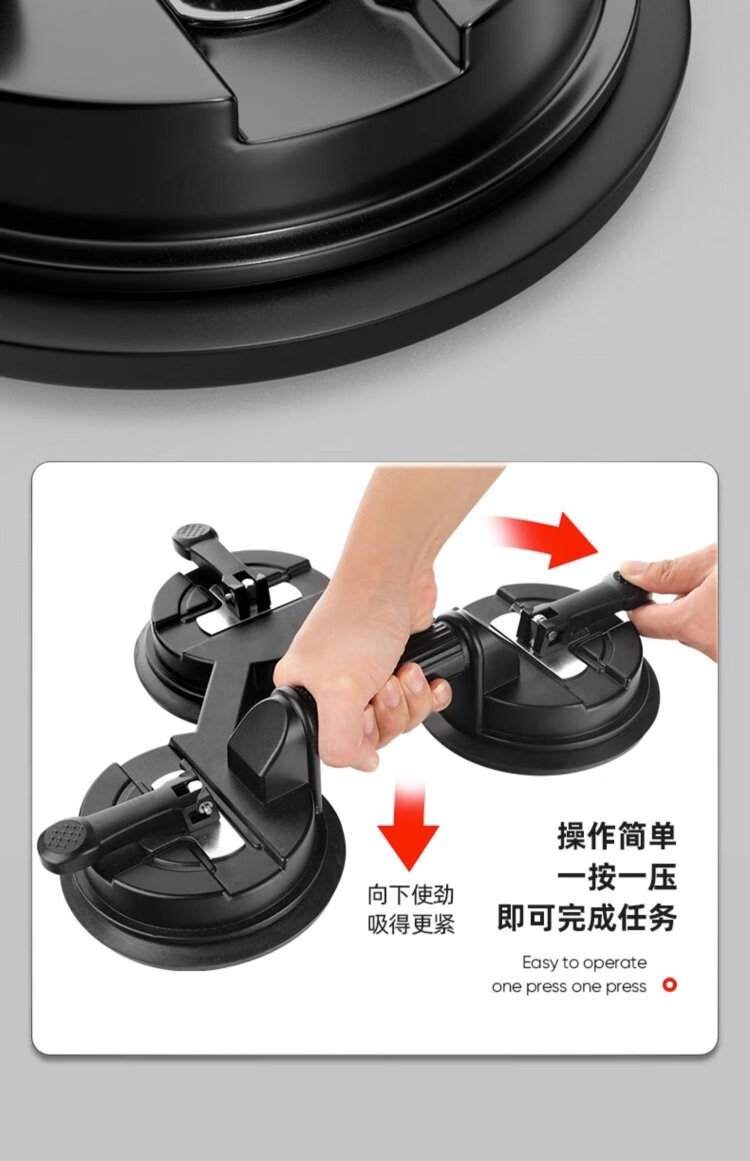 向下使劲
吸得更紧

操作简单
一按一压
即可完成任务

Easy to operate
one press one press