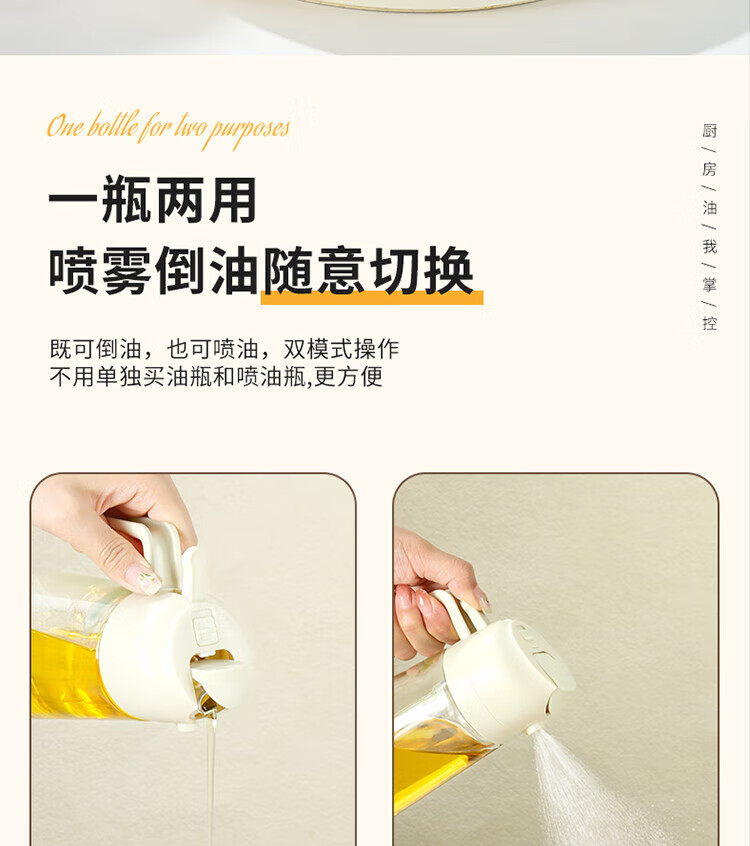 One bottle for two purposes

一瓶两用
喷雾倒油随意切换

既可倒油，也可喷油，双模式操作
不用单独买油瓶和喷油瓶,更方便

厨/房/油/我/掌/控