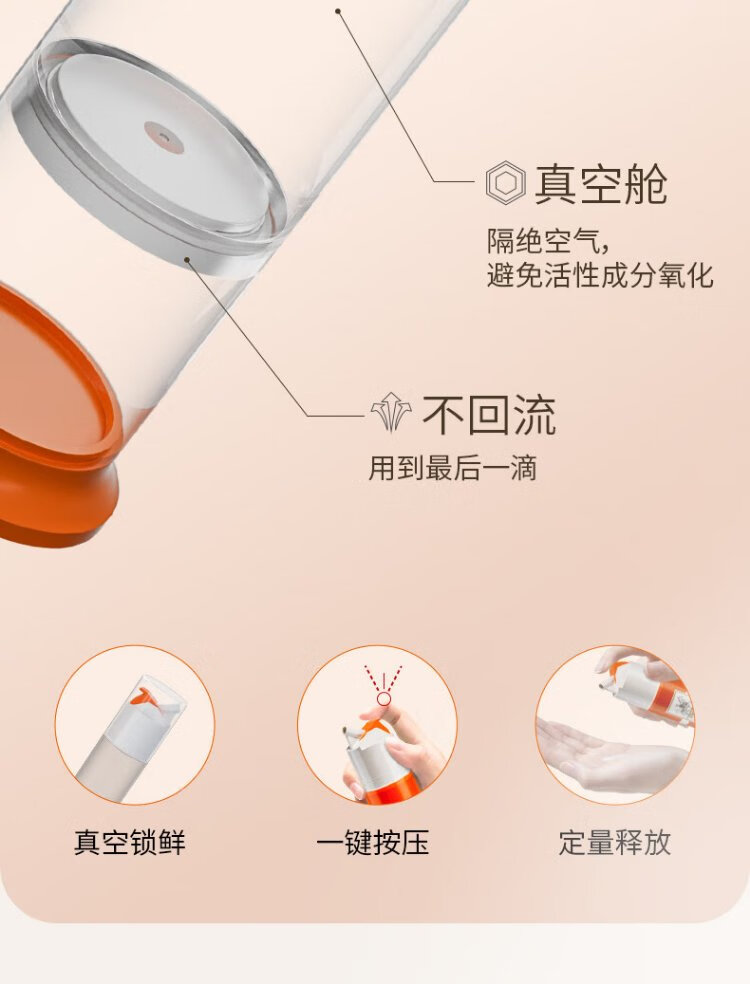 真空舱

隔绝空气，
避免活性成分氧化

不回流

用到最后一滴

真空锁鲜

一键按压

定量释放