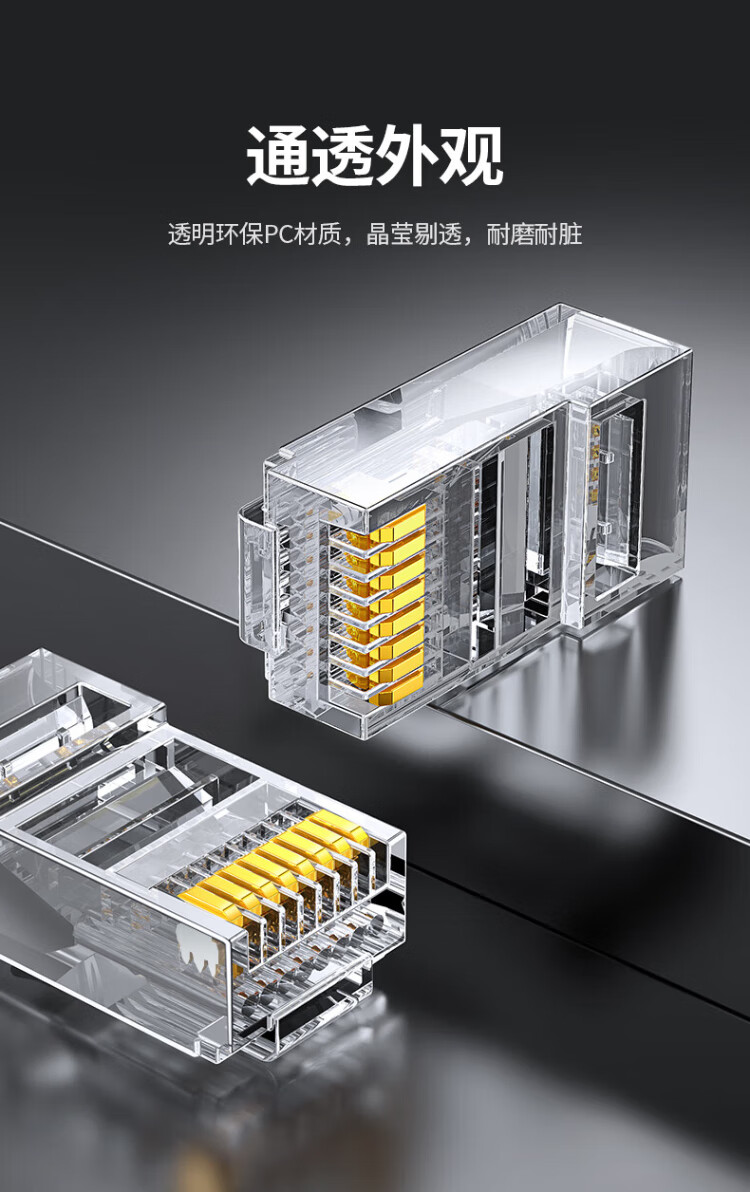 通透外观

透明环保PC材质，晶莹剔透，耐磨耐脏