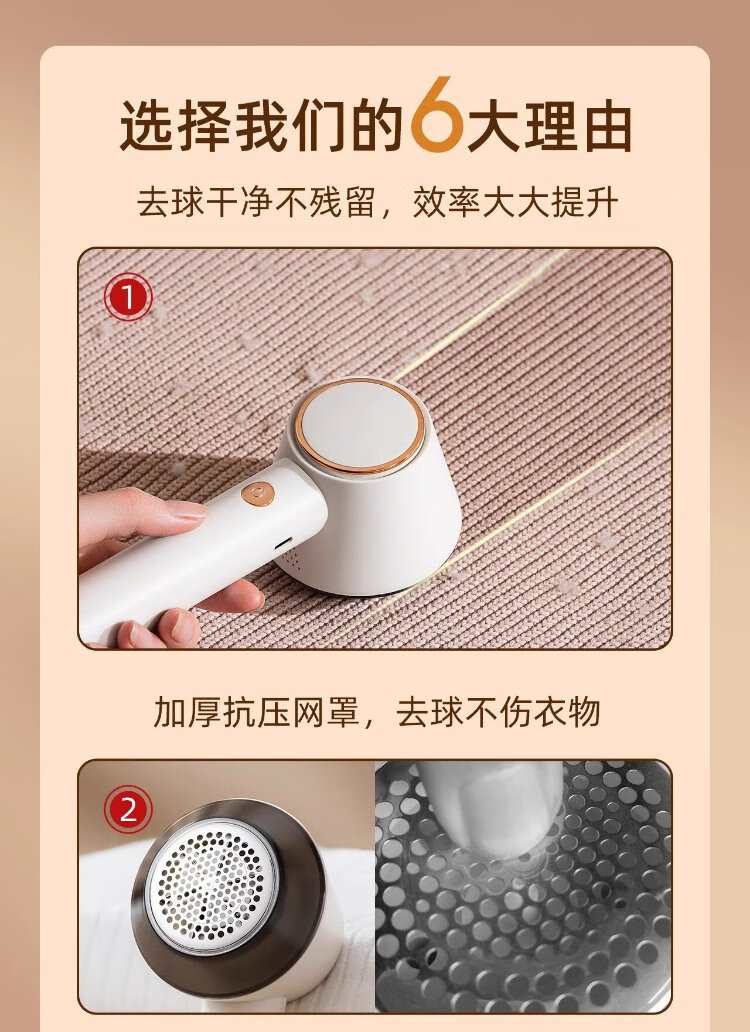 选择我们的6大理由

去球干净不残留，效率大大提升

1

加厚抗压网罩，去球不伤衣物

2