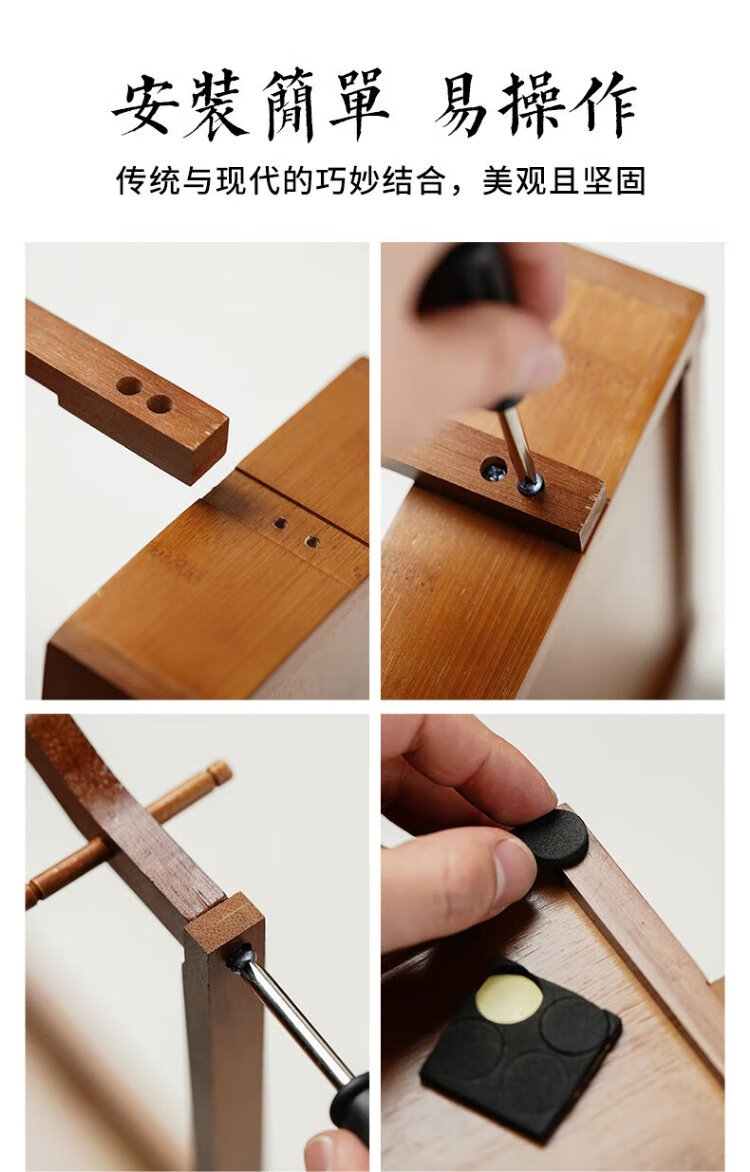 安裝簡單 易操作

传统与现代的巧妙结合，美观且坚固