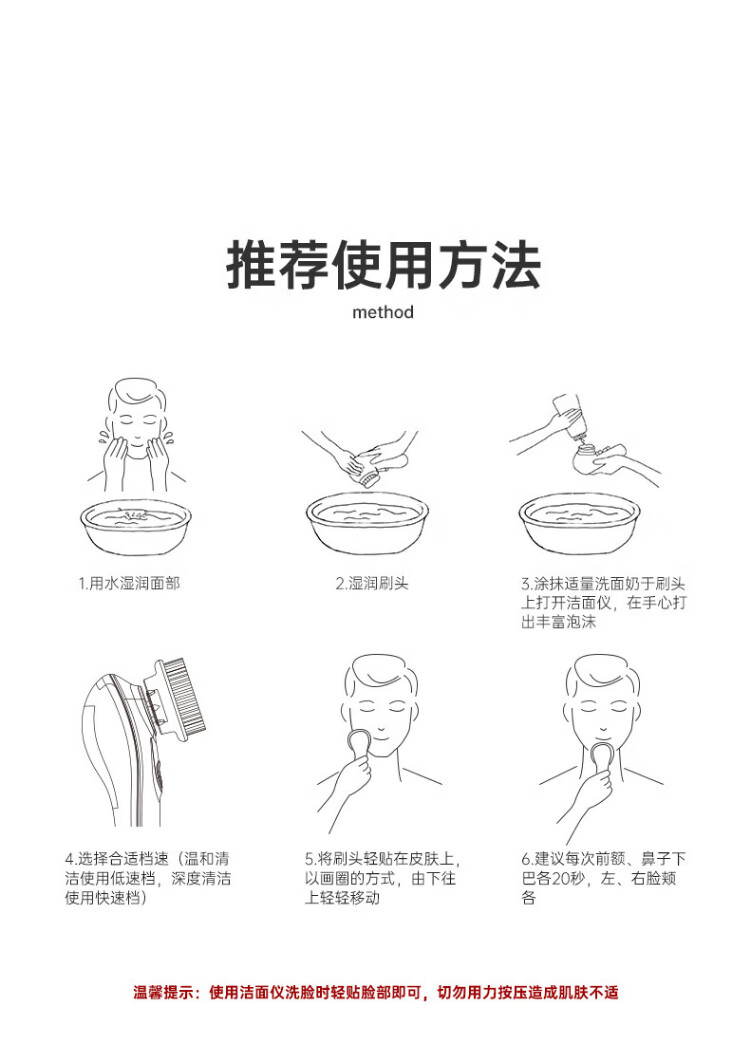 推荐使用方法
method

1.用水湿润面部

2.湿润刷头

3.涂抹适量洗面奶于刷头上打开洁面仪，在手心打出丰富泡沫

4.选择合适档速（温和清洁使用低速档，深度清洁使用快速档）

5.将刷头轻贴在皮肤上，以画圈的方式，由下往上轻轻移动

6.建议每次前额、鼻子下巴各20秒，左、右脸颊各

温馨提示：使用洁面仪洗脸时轻贴脸部即可，切勿用力按压造成肌肤不适