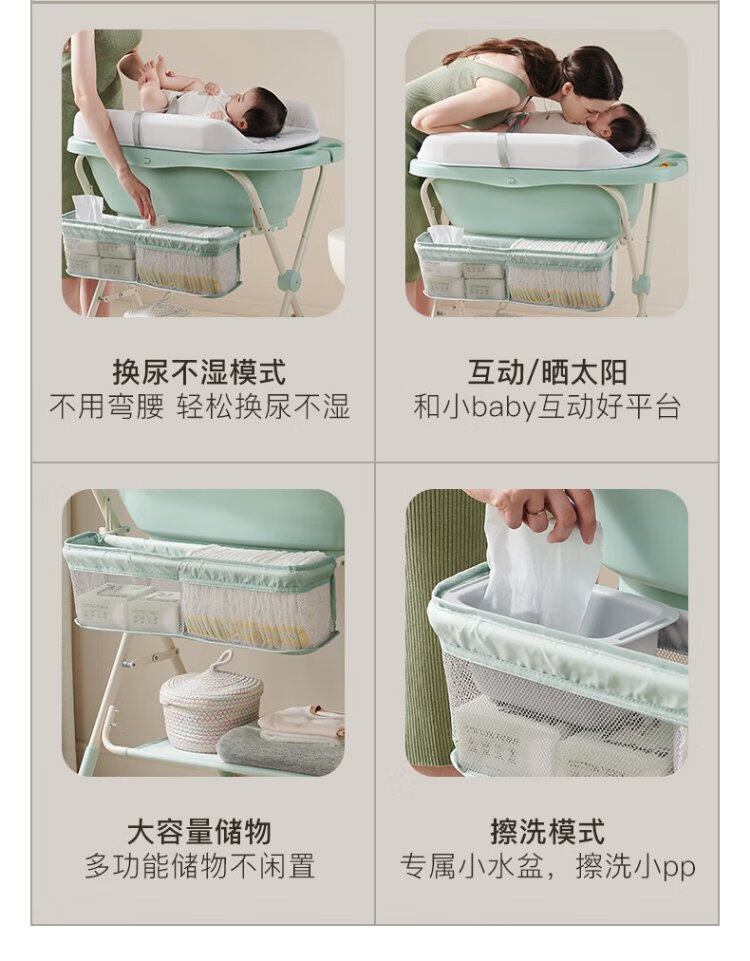 换尿不湿模式
不用弯腰 轻松换尿不湿

互动/晒太阳
和小baby互动好平台

大容量储物
多功能储物不闲置

擦洗模式
专属小水盆，擦洗小pp