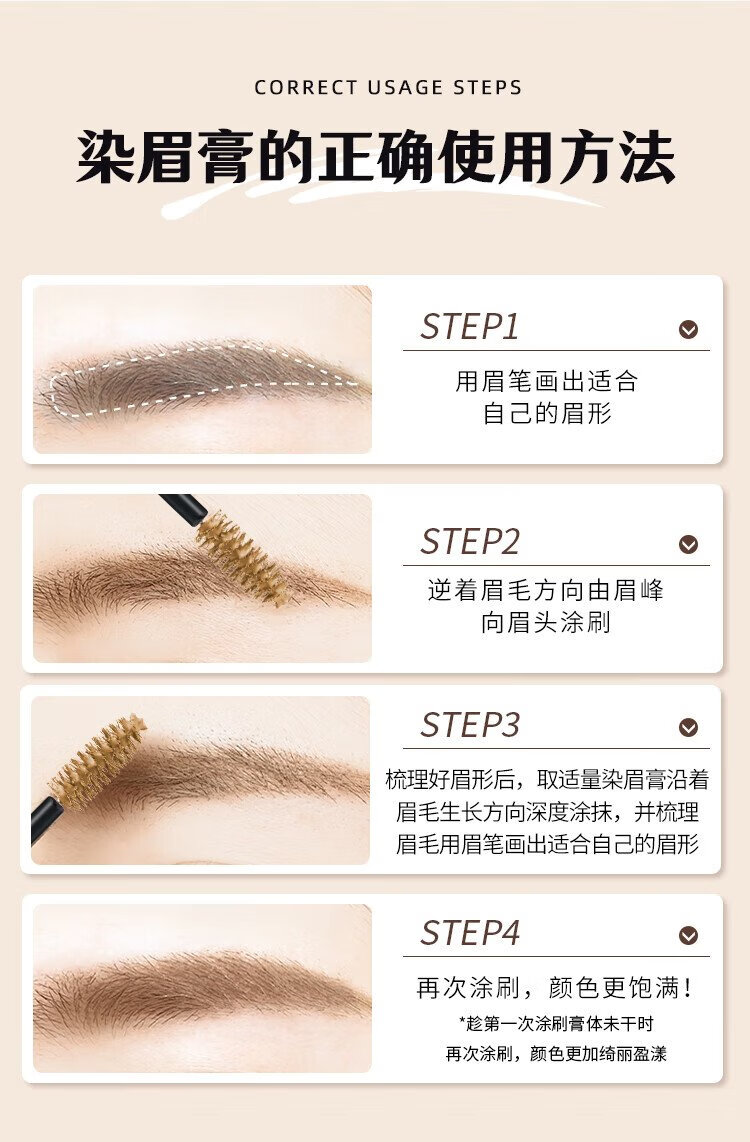 CORRECT USAGE STEPS

染眉膏的正确使用方法

STEP1

用眉笔画出适合自己的眉形

STEP2

逆着眉毛方向由眉峰向眉头涂刷

STEP3

梳理好眉形后，取适量染眉膏沿着眉毛生长方向深度涂抹，并梳理眉毛用眉笔画出适合自己的眉形

STEP4

再次涂刷，颜色更饱满！

*趁第一次涂刷膏体未干时再次涂刷，颜色更加绮丽盈漾