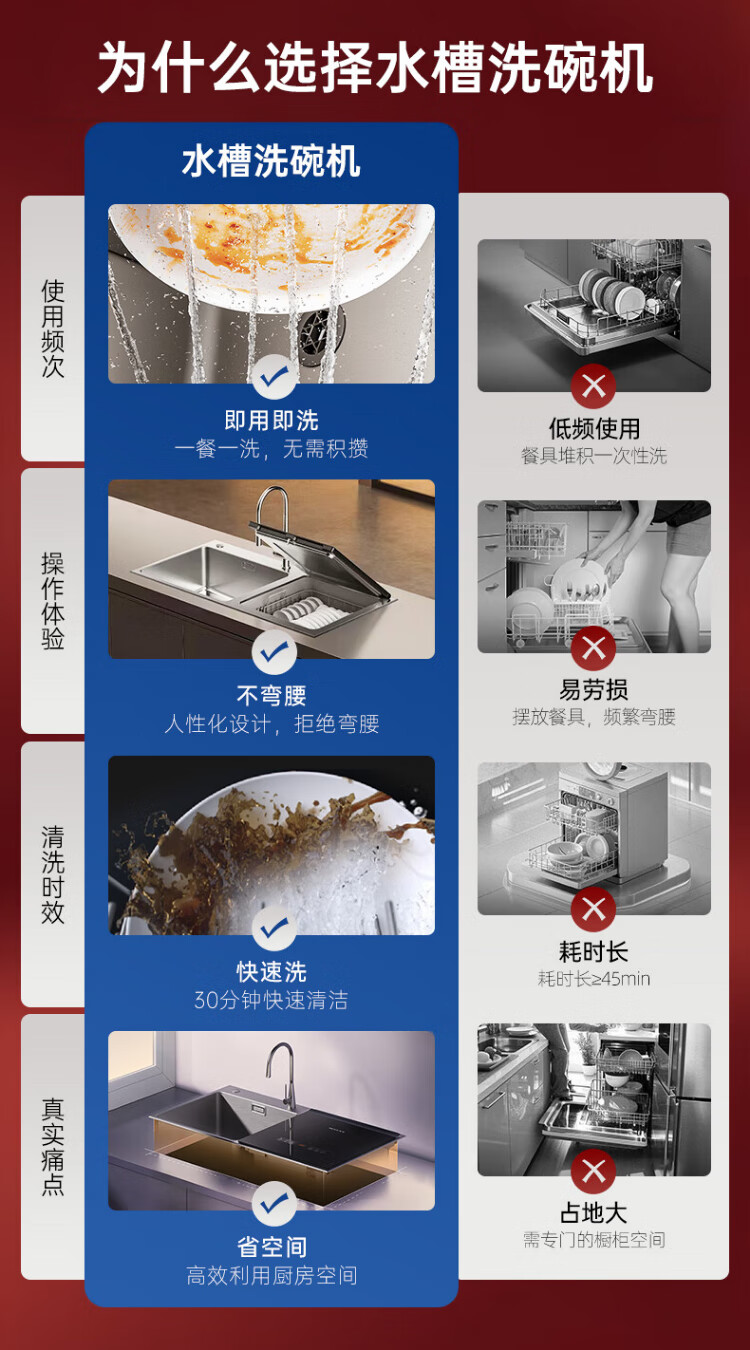 为什么选择水槽洗碗机

水槽洗碗机

使用频次

即用即洗
一餐一洗，无需积攒

低频使用
餐具堆积一次性洗

操作体验

不弯腰
人性化设计，拒绝弯腰

易劳损
摆放餐具，频繁弯腰

清洗时效

快速洗
30分钟快速清洁

耗时长
耗时长≥45min

真实痛点

省空间
高效利用厨房空间

占地大
需专门的橱柜空间